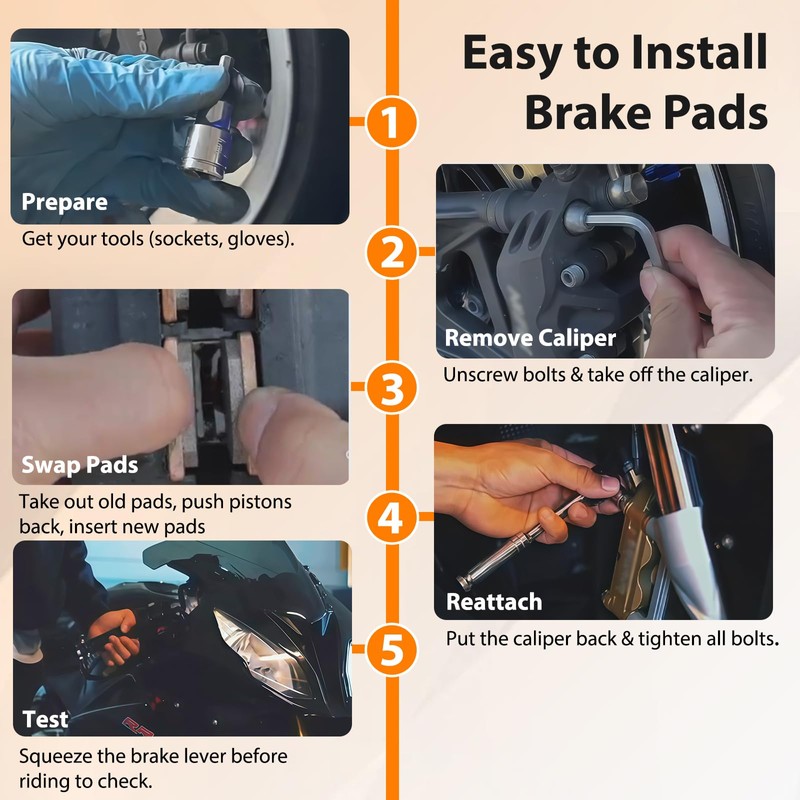 Easy to Install Brake Pads

1

Prepare

Get your tools (sockets, gloves).

2

Remove Caliper

Unscrew bolts & take off the caliper.

3

Swap Pads

Take out old pads, push pistons back, insert new pads

4

Reattach

Put the caliper back & tighten all bolts.

5

Test

Squeeze the brake lever before riding to check.