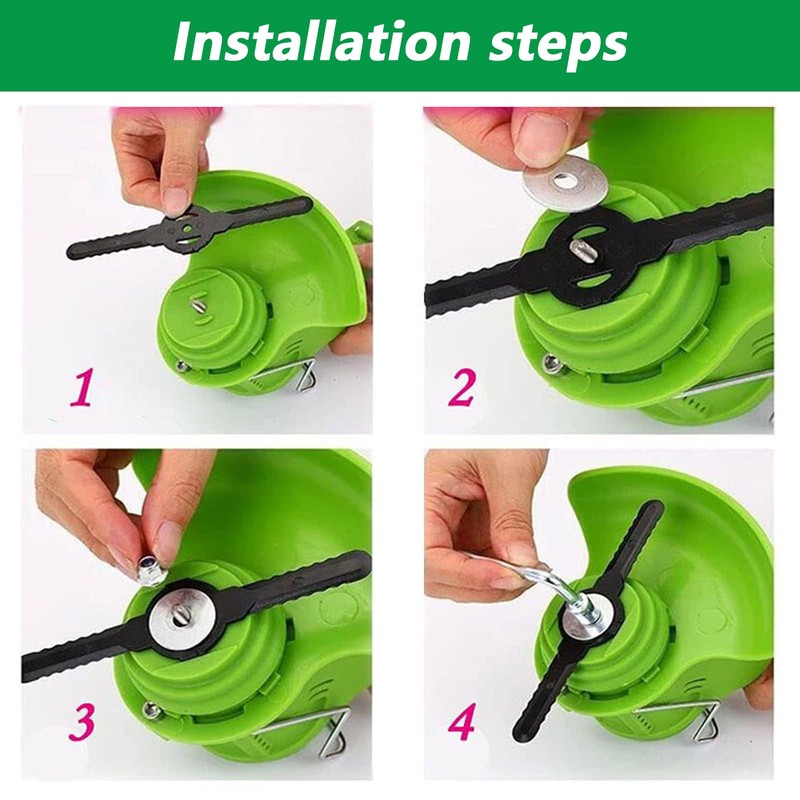 Installation steps

1

2

3

4