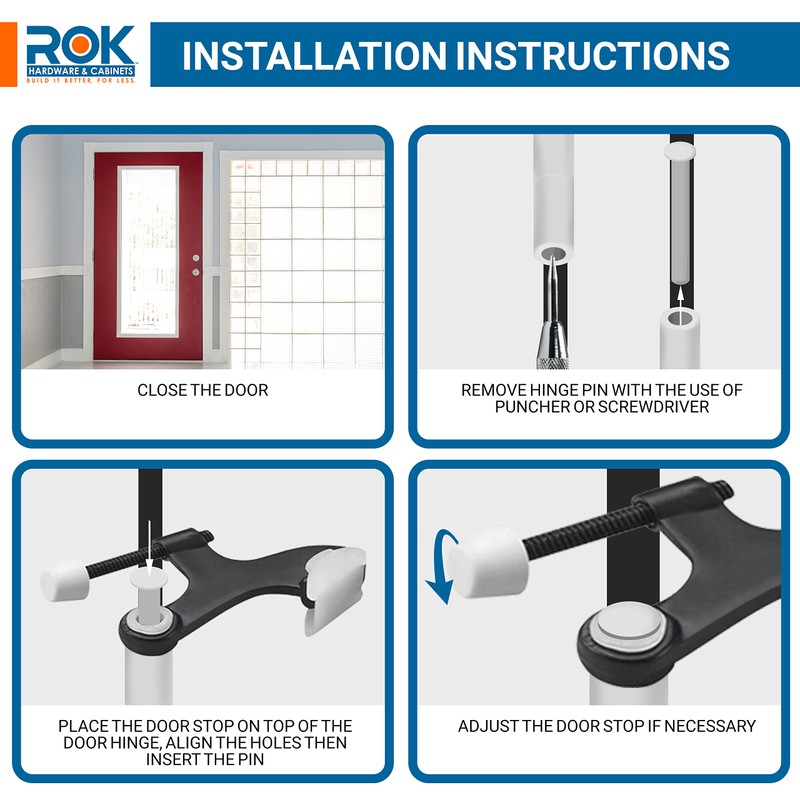 ROK
HARDWARE & CABINETS
BUILD IT BETTER. FOR LESS.

INSTALLATION INSTRUCTIONS

CLOSE THE DOOR

REMOVE HINGE PIN WITH THE USE OF PUNCHER OR SCREWDRIVER

PLACE THE DOOR STOP ON TOP OF THE DOOR HINGE, ALIGN THE HOLES THEN INSERT THE PIN

ADJUST THE DOOR STOP IF NECESSARY