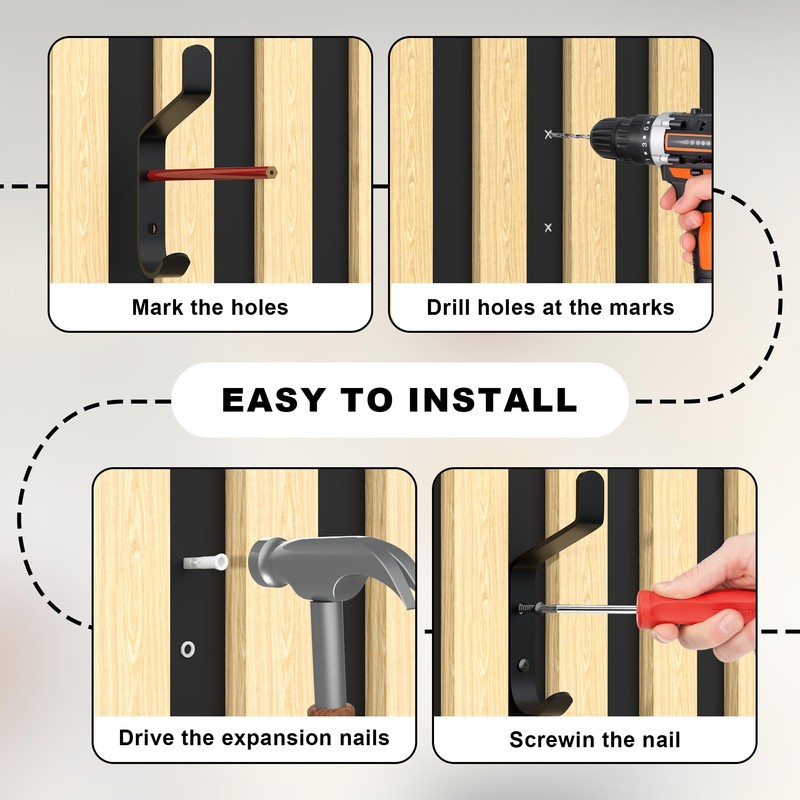 Mark the holes

Drill holes at the marks

EASY TO INSTALL

Drive the expansion nails

Screwin the nail