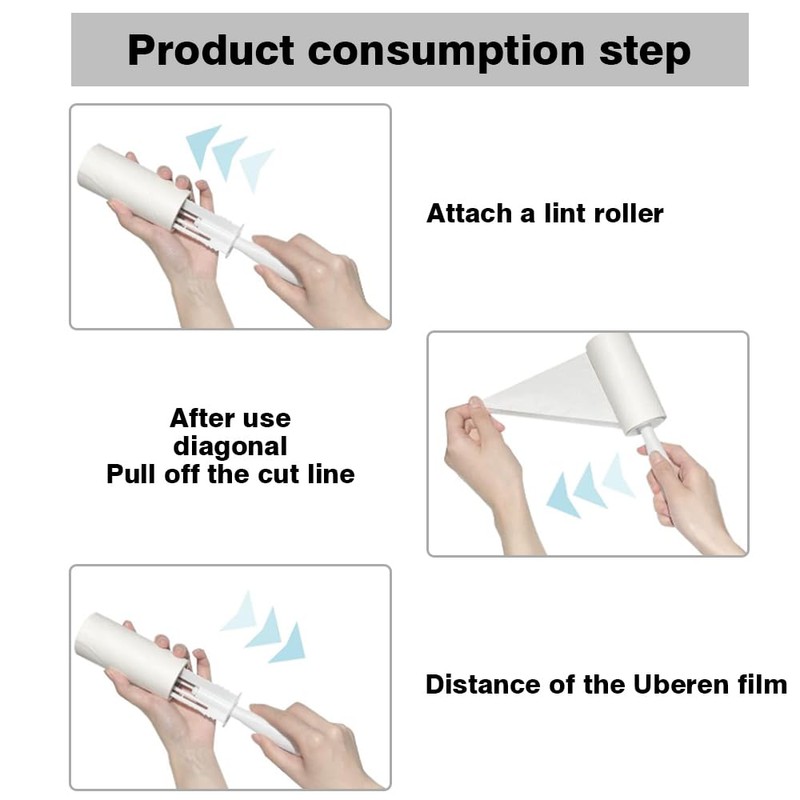 Product consumption step

Attach a lint roller

After use
diagonal
Pull off the cut line

Distance of the Uberen film