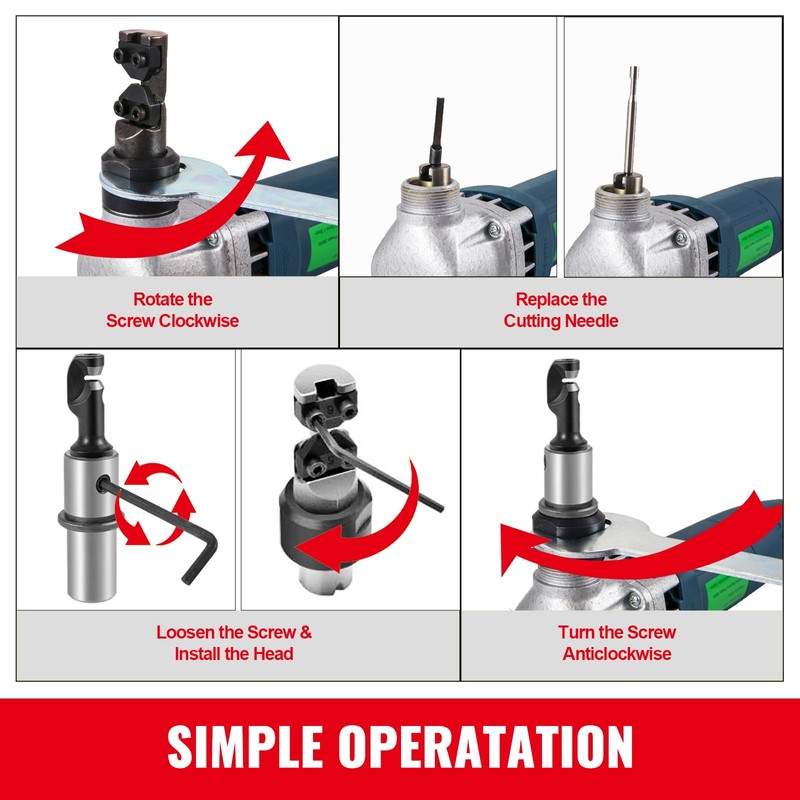 Rotate the Screw Clockwise

Replace the Cutting Needle

Loosen the Screw & Install the Head

Turn the Screw Anticlockwise

SIMPLE OPERATATION