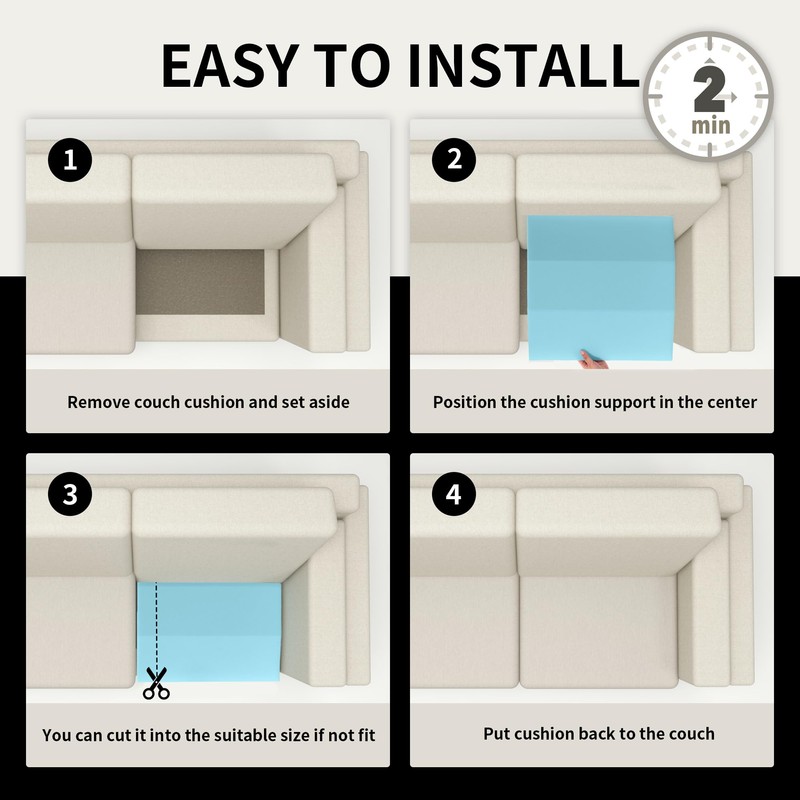 EASY TO INSTALL

2 min

1

Remove couch cushion and set aside

2

Position the cushion support in the center

3

You can cut it into the suitable size if not fit

4

Put cushion back to the couch