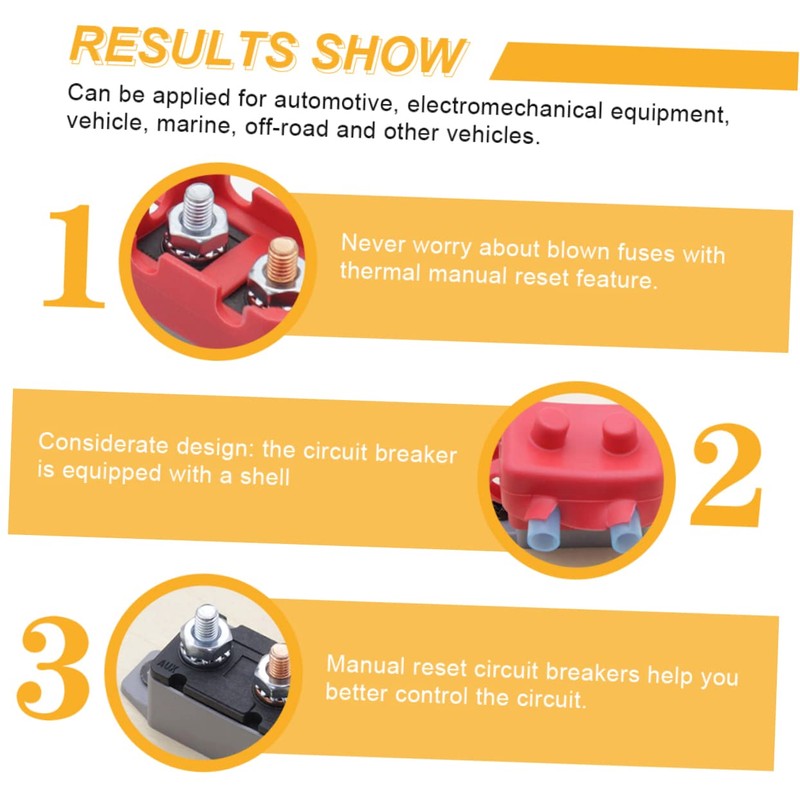 RESULTS SHOW

Can be applied for automotive, electromechanical equipment, vehicle, marine, off-road and other vehicles.

1

Never worry about blown fuses with thermal manual reset feature.

Considerate design: the circuit breaker is equipped with a shell

2

3

AUX

Manual reset circuit breakers help you better control the circuit.