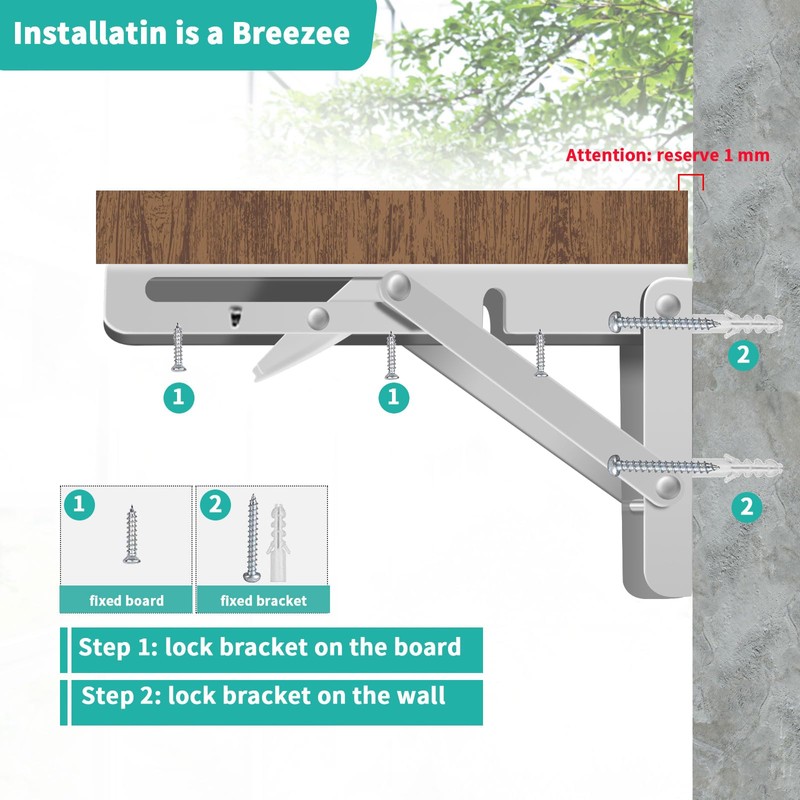 Installatin is a Breezee

Attention: reserve 1 mm

1

1

2

2

1

fixed board

2

fixed bracket

Step 1: lock bracket on the board

Step 2: lock bracket on the wall