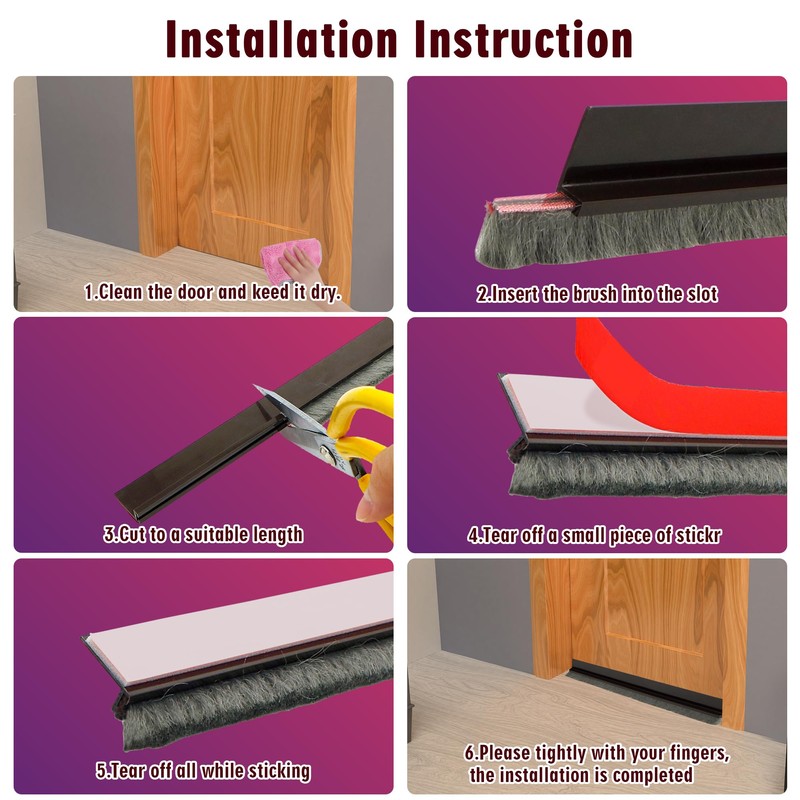 Installation Instruction

1.Clean the door and keed it dry.

2.Insert the brush into the slot

3.Cut to a suitable length

4.Tear off a small piece of stickr

5.Tear off all while sticking

6.Please tightly with your fingers, the installation is completed