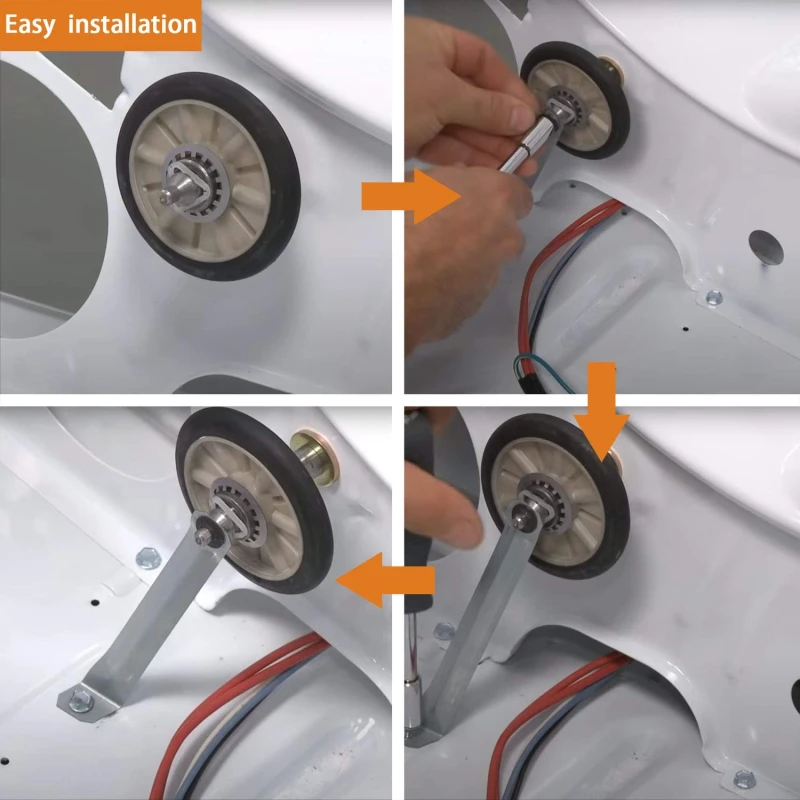 Easy installation