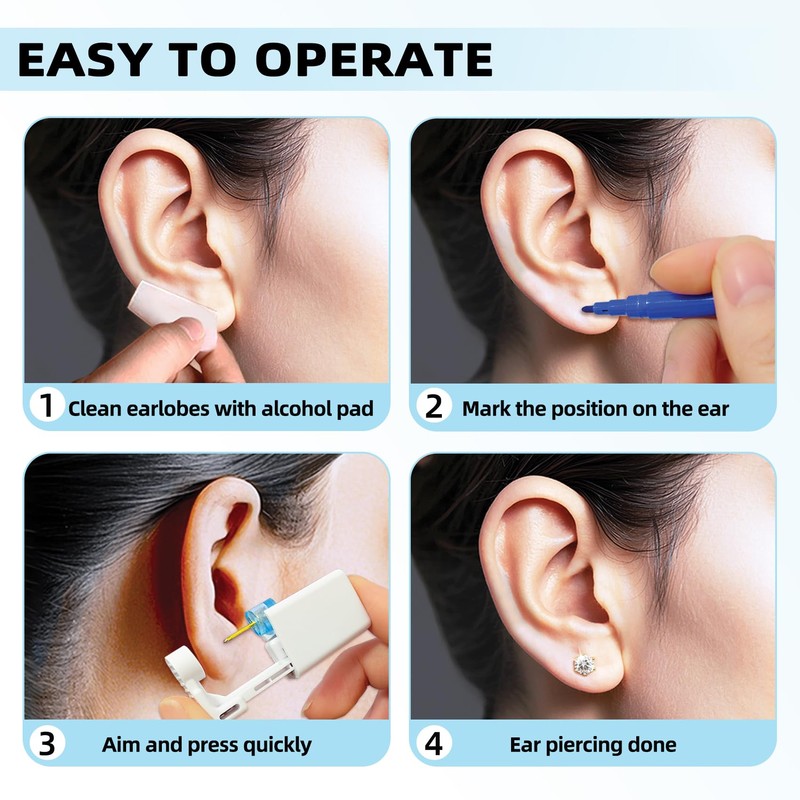 EASY TO OPERATE

1 Clean earlobes with alcohol pad

2 Mark the position on the ear

3 Aim and press quickly

4 Ear piercing done