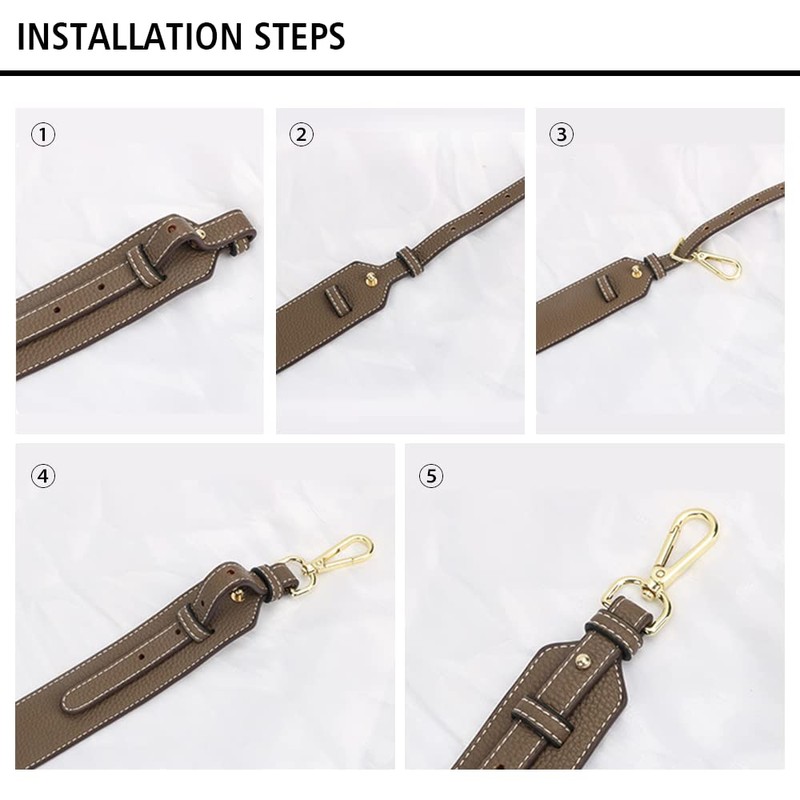 INSTALLATION STEPS

①

②

③

④

⑤