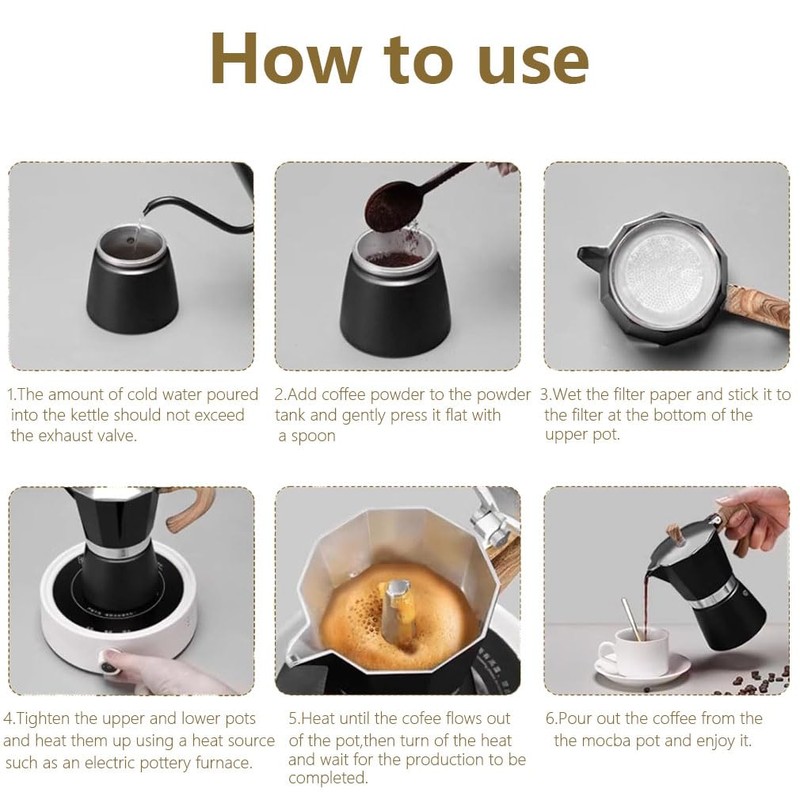 How to use

1.The amount of cold water poured into the kettle should not exceed the exhaust valve.

2.Add coffee powder to the powder tank and gently press it flat with a spoon

3.Wet the filter paper and stick it to the filter at the bottom of the upper pot.

4.Tighten the upper and lower pots and heat them up using a heat source such as an electric pottery furnace.

5.Heat until the cofee flows out of the pot,then turn of the heat and wait for the production to be completed.

6.Pour out the coffee from the the mocba pot and enjoy it.