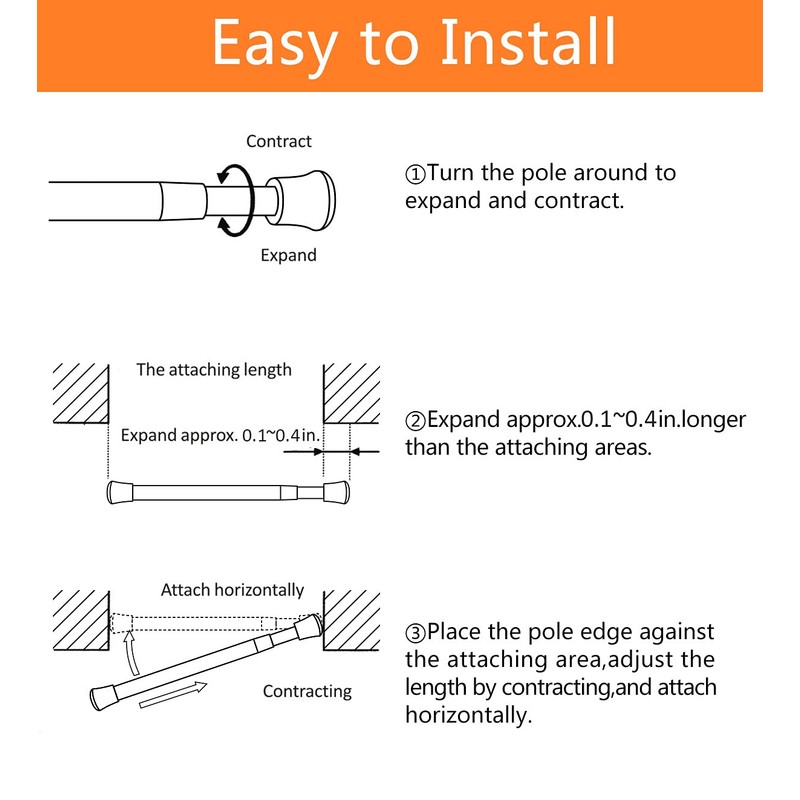 Easy to Install

Contract

Expand

①Turn the pole around to expand and contract.

The attaching length

Expand approx. 0.1~0.4in.

②Expand approx.0.1~0.4in.longer than the attaching areas.

Attach horizontally

Contracting

③Place the pole edge against the attaching area,adjust the length by contracting,and attach horizontally.