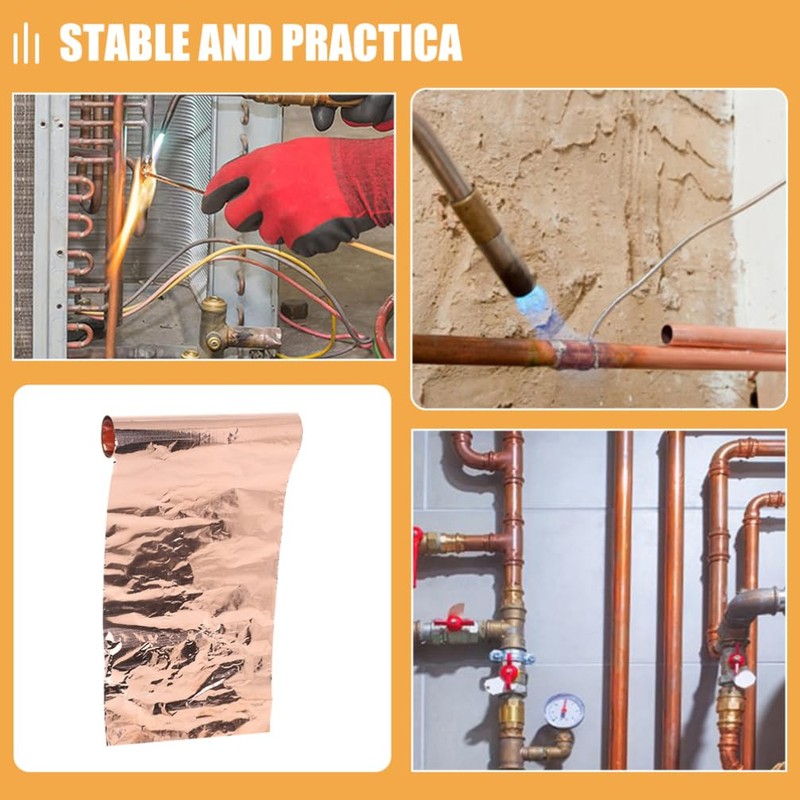 STABLE AND PRACTICA