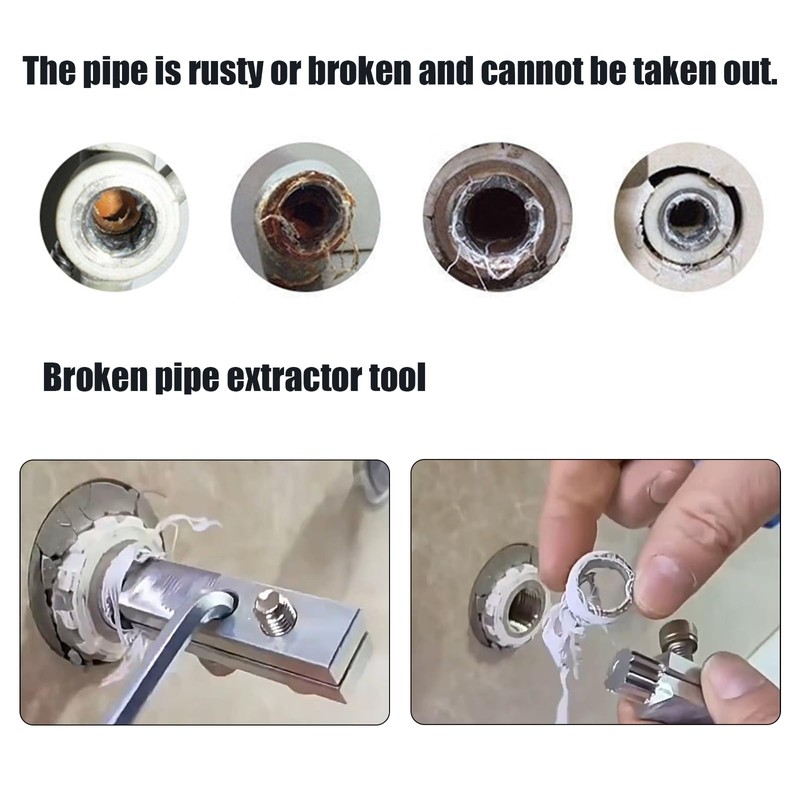 The pipe is rusty or broken and cannot be taken out.

Broken pipe extractor tool