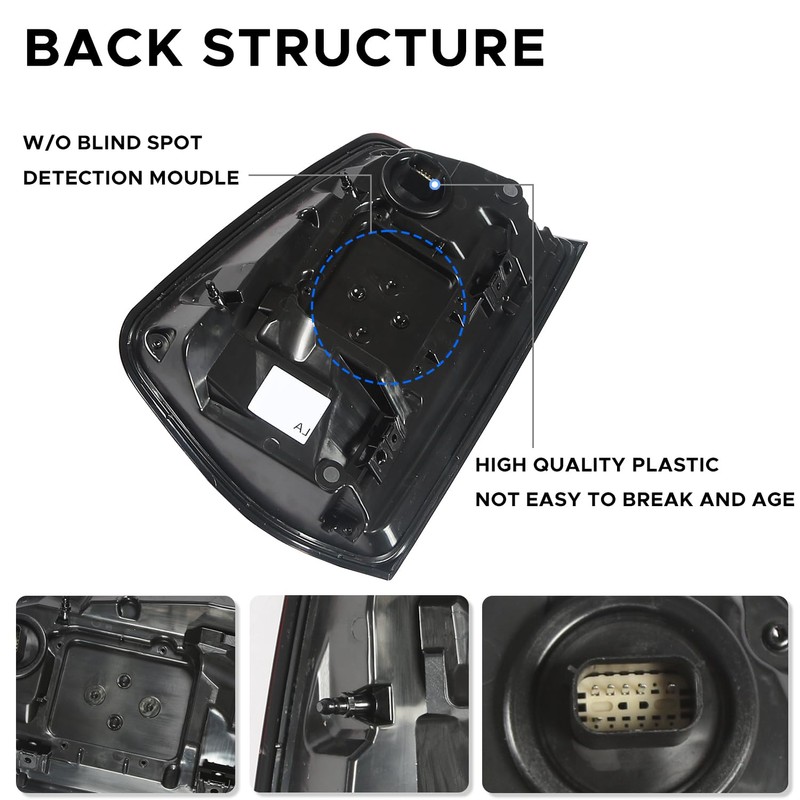 BACK STRUCTURE

W/O BLIND SPOT DETECTION MOUDLE

LA

HIGH QUALITY PLASTIC
NOT EASY TO BREAK AND AGE