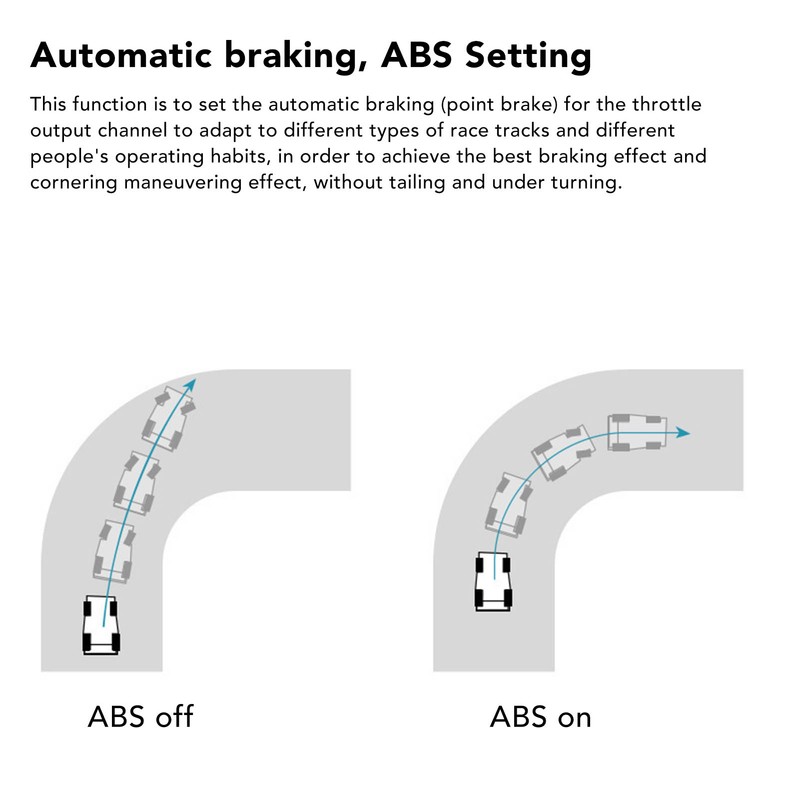 Automatic braking, ABS Setting

This function is to set the automatic braking (point brake) for the throttle output channel to adapt to different types of race tracks and different people's operating habits, in order to achieve the best braking effect and cornering maneuvering effect, without tailing and under turning.

ABS off

ABS on