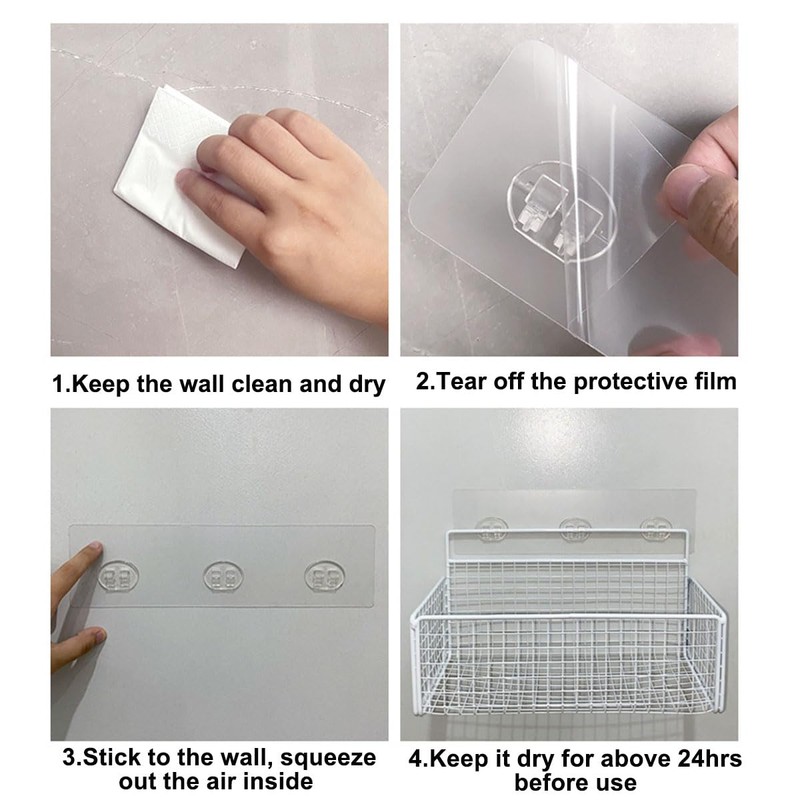 1.Keep the wall clean and dry

2.Tear off the protective film

3.Stick to the wall, squeeze out the air inside

4.Keep it dry for above 24hrs before use