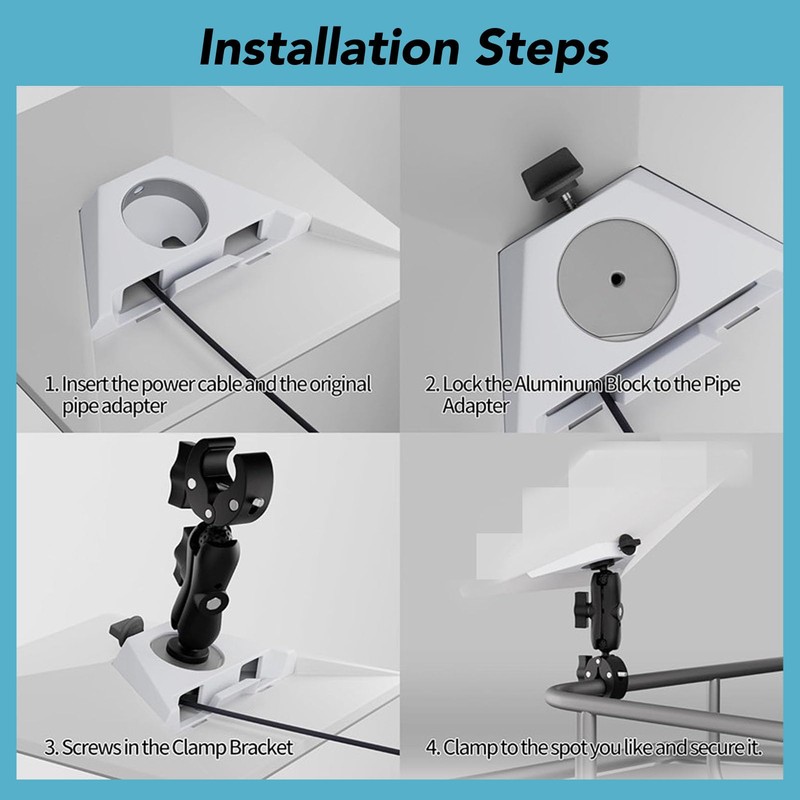 Installation Steps

1. Insert the power cable and the original pipe adapter

2. Lock the Aluminum Block to the Pipe Adapter

3. Screws in the Clamp Bracket

4. Clamp to the spot you like and secure it.