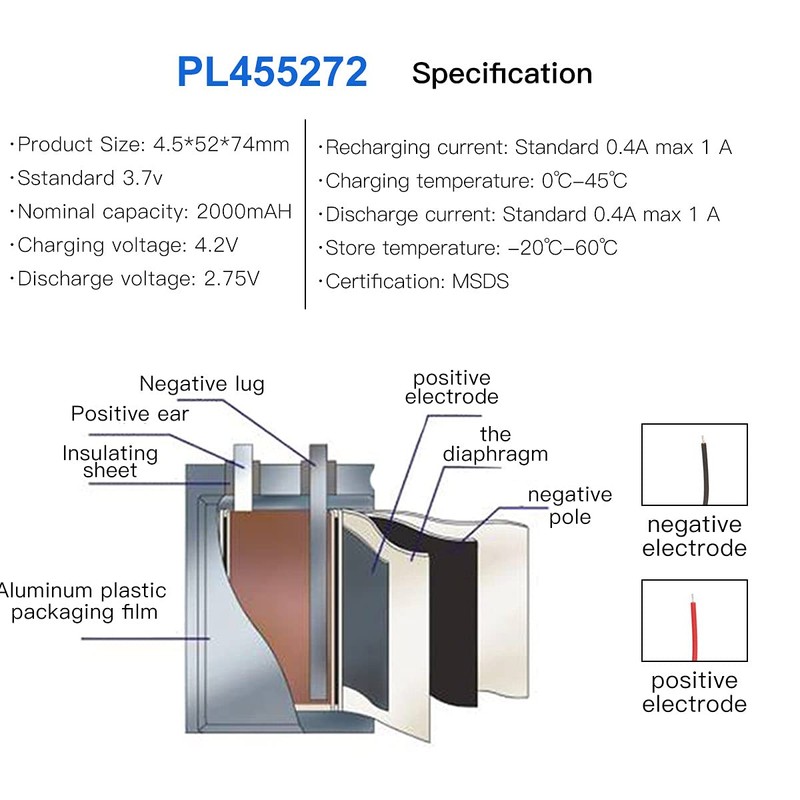 PL455272 Specification

·Product Size: 4.5*52*74mm
·Sstandard 3.7v
·Nominal capacity: 2000mAH
·Charging voltage: 4.2V
·Discharge voltage: 2.75V

·Recharging current: Standard 0.4A max 1 A
·Charging temperature: 0℃-45℃
·Discharge current: Standard 0.4A max 1 A
·Store temperature: -20℃-60℃
·Certification: MSDS

Negative lug
Positive ear
Insulating sheet
Aluminum plastic packaging film
positive electrode
the diaphragm
negative pole

negative electrode

positive electrode