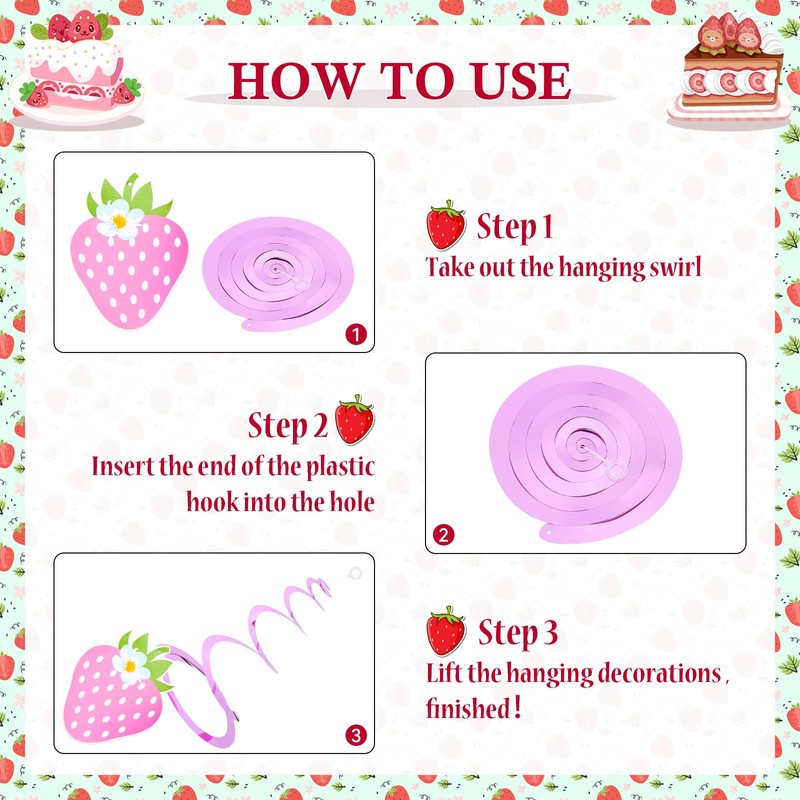 HOW TO USE

1

Step 1
Take out the hanging swirl

Step 2
Insert the end of the plastic hook into the hole

2

3

Step 3
Lift the hanging decorations , finished !