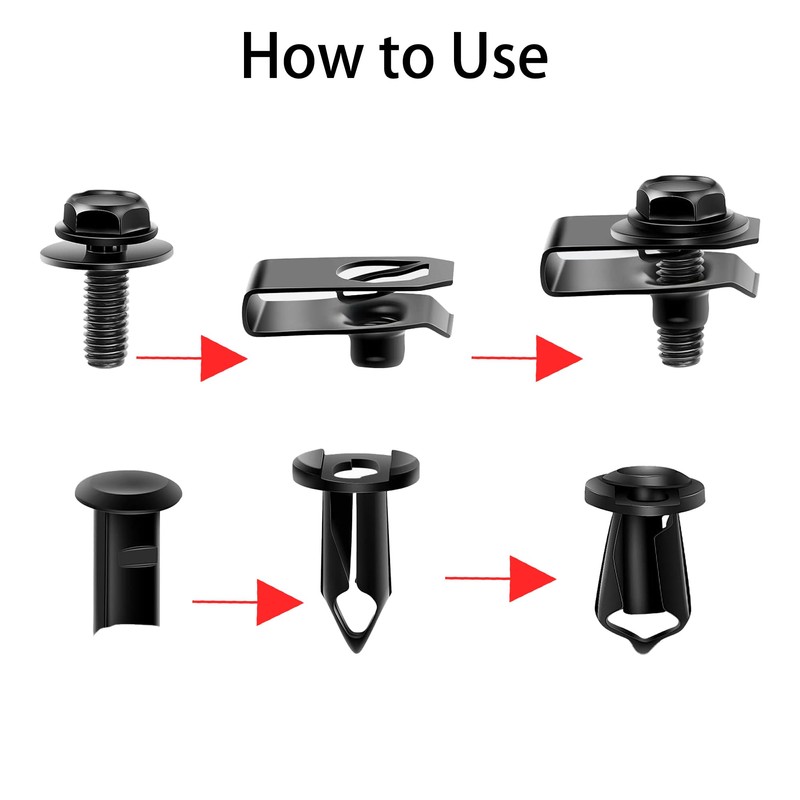 How to Use