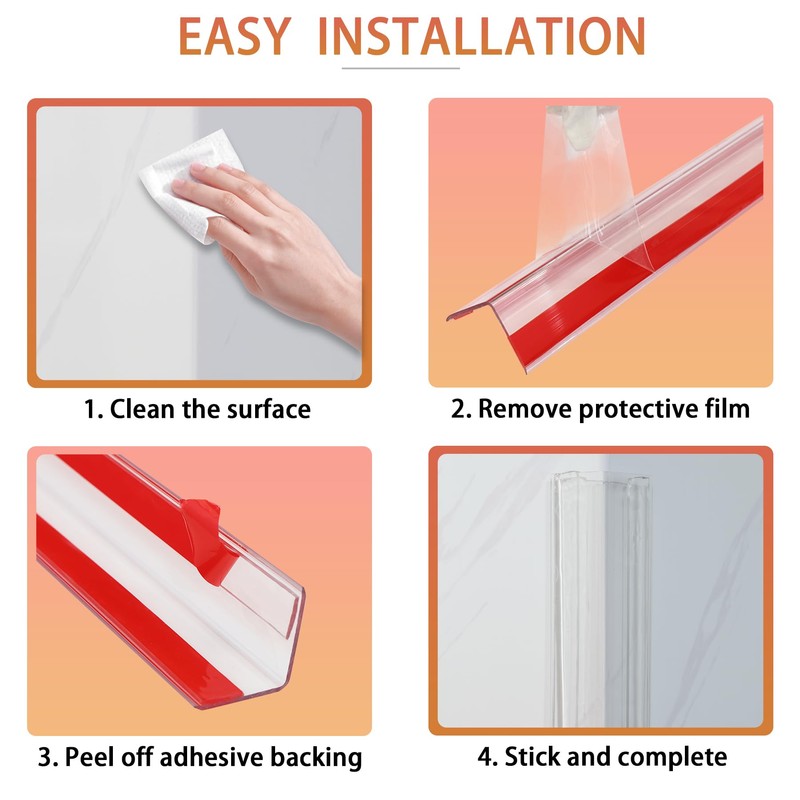 EASY INSTALLATION

1. Clean the surface

2. Remove protective film

3. Peel off adhesive backing

4. Stick and complete