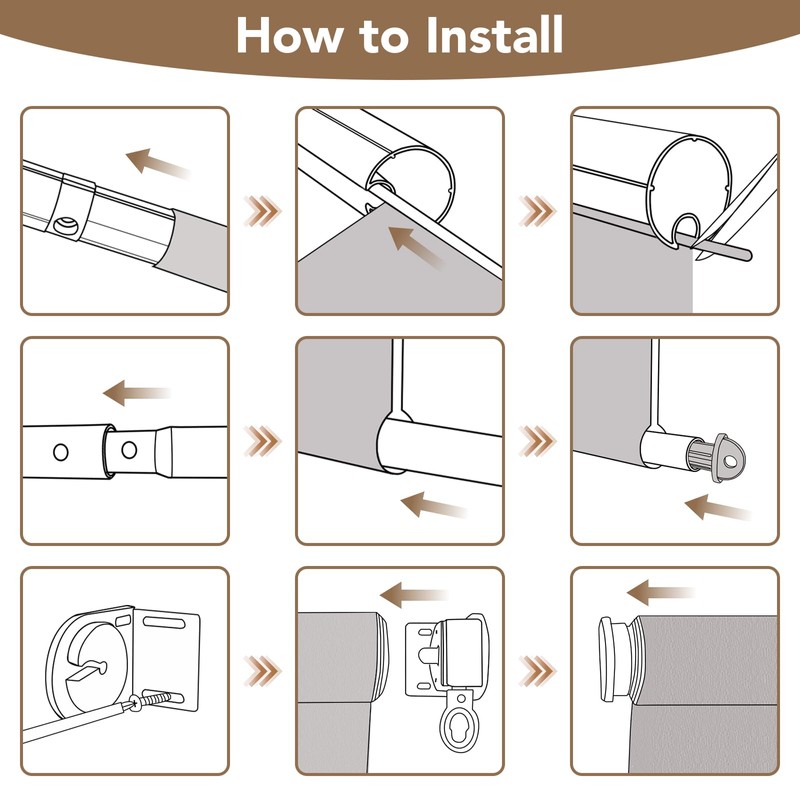 How to Install