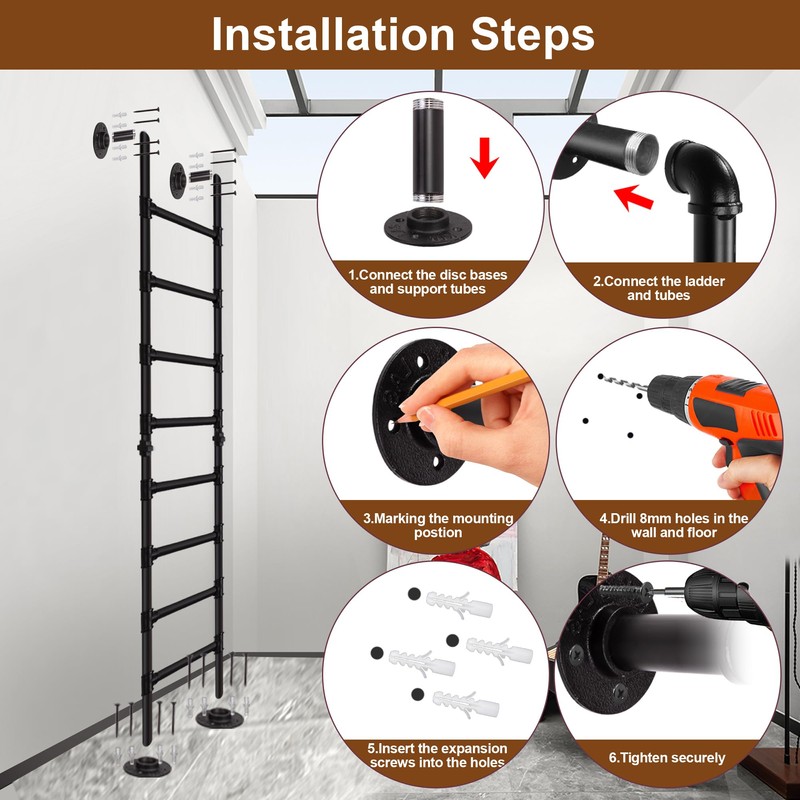 Installation Steps

1.Connect the disc bases and support tubes

2.Connect the ladder and tubes

3.Marking the mounting postion

4.Drill 8mm holes in the wall and floor

5.Insert the expansion screws into the holes

6.Tighten securely