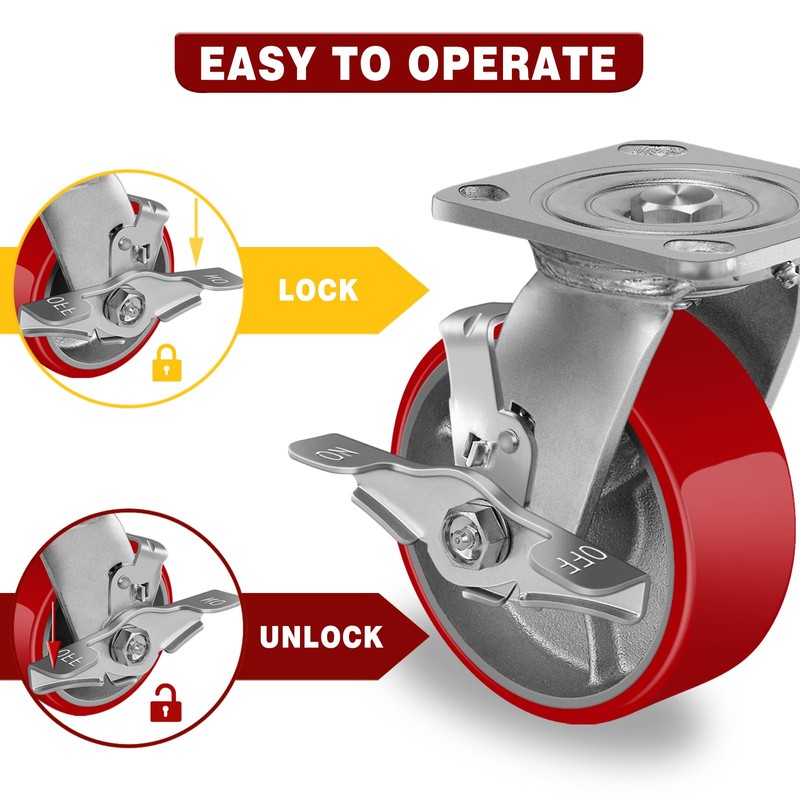 EASY TO OPERATE

OFF
ON

LOCK

ON
OFF

OFF
ON

UNLOCK