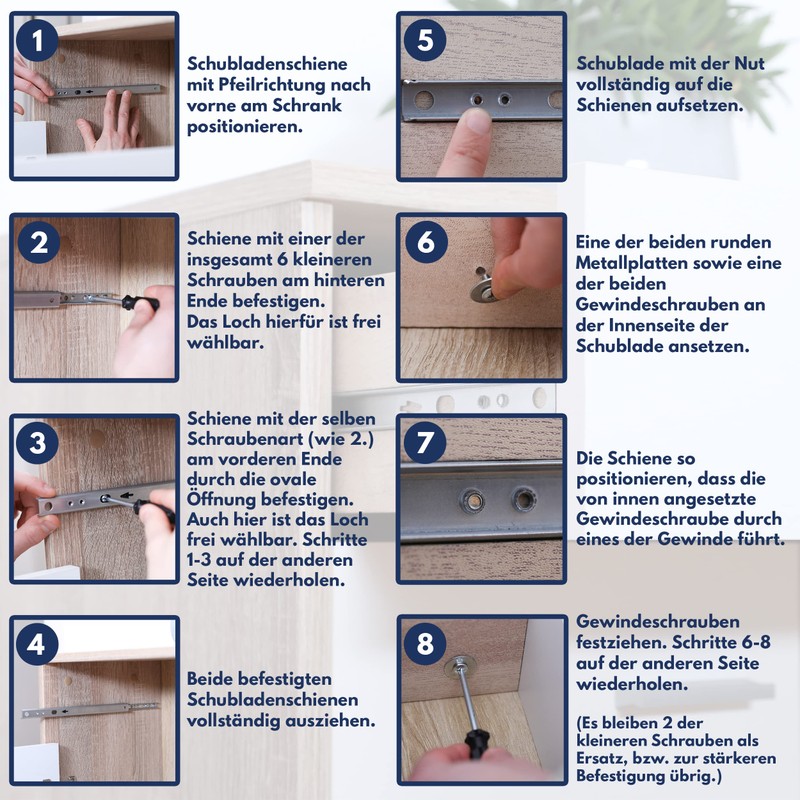 1

Schubladenschiene mit Pfeilrichtung nach vorne am Schrank positionieren.

2

Schiene mit einer der insgesamt 6 kleineren Schrauben am hinteren Ende befestigen. Das Loch hierfür ist frei wählbar.

3

Schiene mit der selben Schraubenart (wie 2.) am vorderen Ende durch die ovale Öffnung befestigen. Auch hier ist das Loch frei wählbar. Schritte 1-3 auf der anderen Seite wiederholen.

4

Beide befestigten Schubladenschienen vollständig ausziehen.

5

Schublade mit der Nut vollständig auf die Schienen aufsetzen.

6

Eine der beiden runden Metallplatten sowie eine der beiden Gewindeschrauben an der Innenseite der Schublade ansetzen.

7

Die Schiene so positionieren, dass die von innen angesetzte Gewindeschraube durch eines der Gewinde führt.

8

Gewindeschrauben festziehen. Schritte 6-8 auf der anderen Seite wiederholen.

(Es bleiben 2 der kleineren Schrauben als Ersatz, bzw. zur stärkeren Befestigung übrig.)