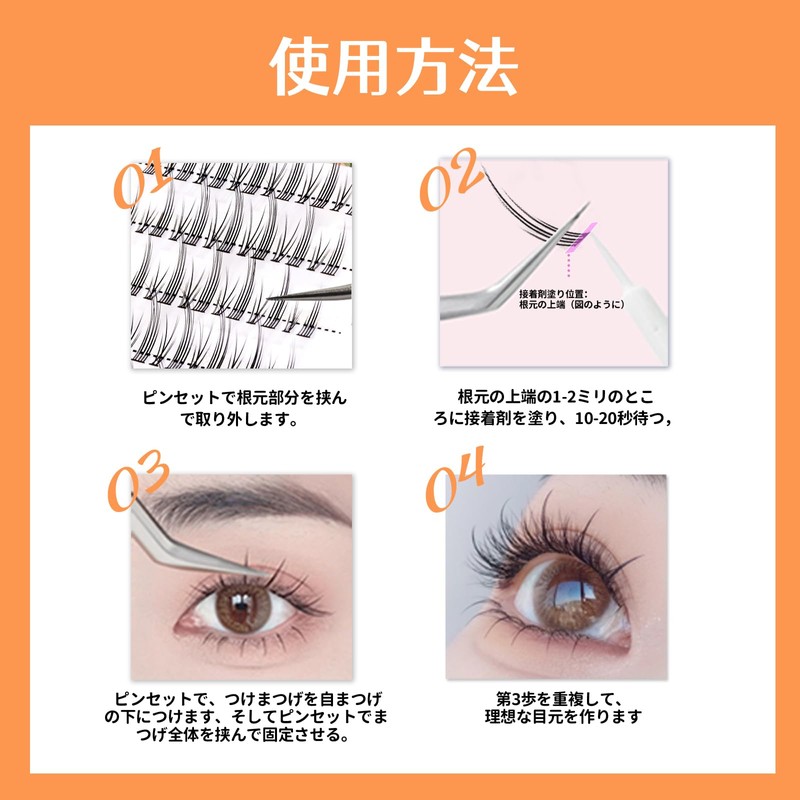 使用方法

01

ピンセットで根元部分を挟んで取り外します。

02

接着剤塗り位置:
根元の上端（図のように）

根元の上端の1-2ミリのところに接着剤を塗り、10-20秒待つ,

03

ピンセットで、つけまつげを自まつげの下につけます、そしてピンセットでまつげ全体を挟んで固定させる。

04

第3歩を重複して、理想な目元を作ります