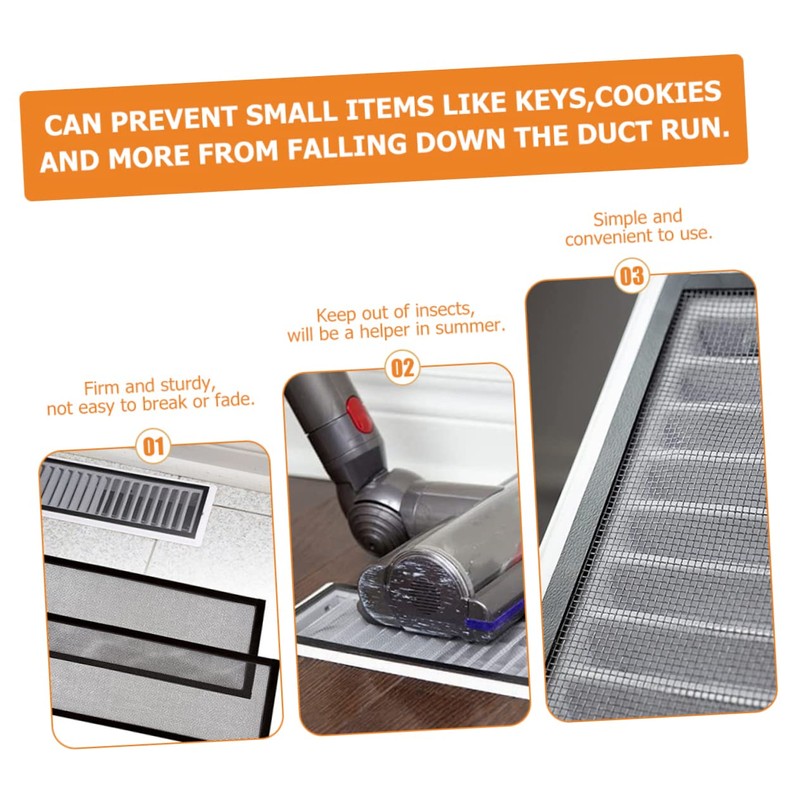 CAN PREVENT SMALL ITEMS LIKE KEYS,COOKIES AND MORE FROM FALLING DOWN THE DUCT RUN.

Firm and sturdy, not easy to break or fade.

01

Keep out of insects, will be a helper in summer.

02

Simple and convenient to use.

03