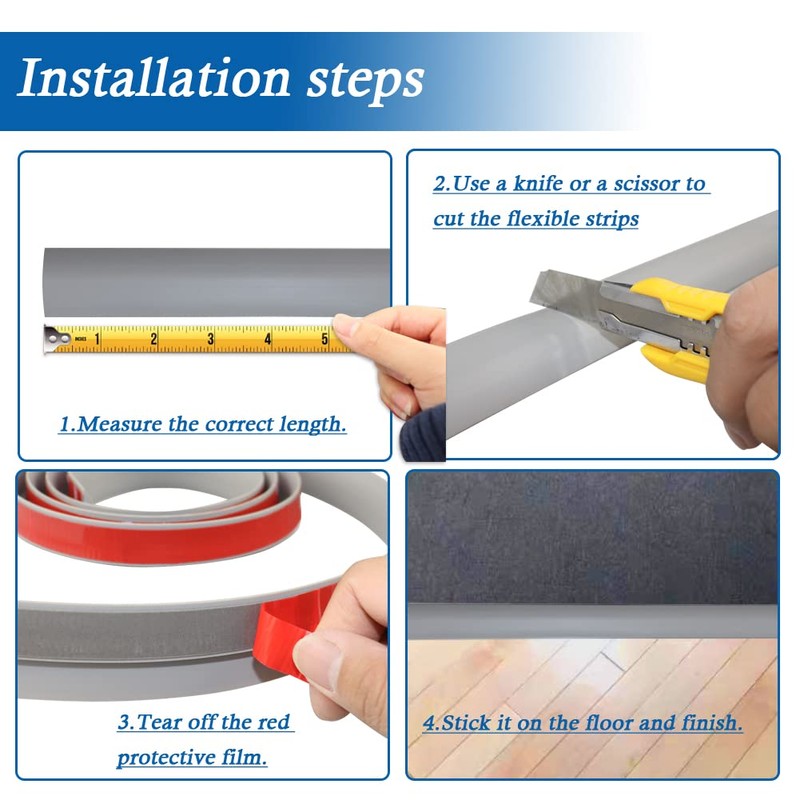 Installation steps

INCHES 1 2 3 4 5

1.Measure the correct length.

2.Use a knife or a scissor to cut the flexible strips

3.Tear off the red protective film.

4.Stick it on the floor and finish.