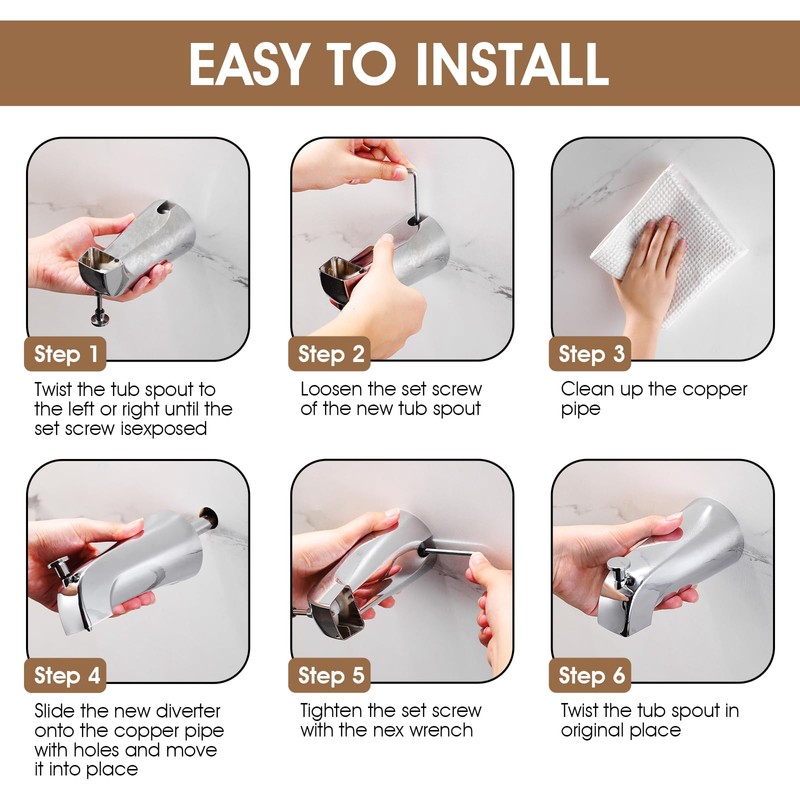 EASY TO INSTALL

Step 1

Twist the tub spout to the left or right until the set screw isexposed

Step 2

Loosen the set screw of the new tub spout

Step 3

Clean up the copper pipe

Step 4

Slide the new diverter onto the copper pipe with holes and move it into place

Step 5

Tighten the set screw with the nex wrench

Step 6

Twist the tub spout in original place