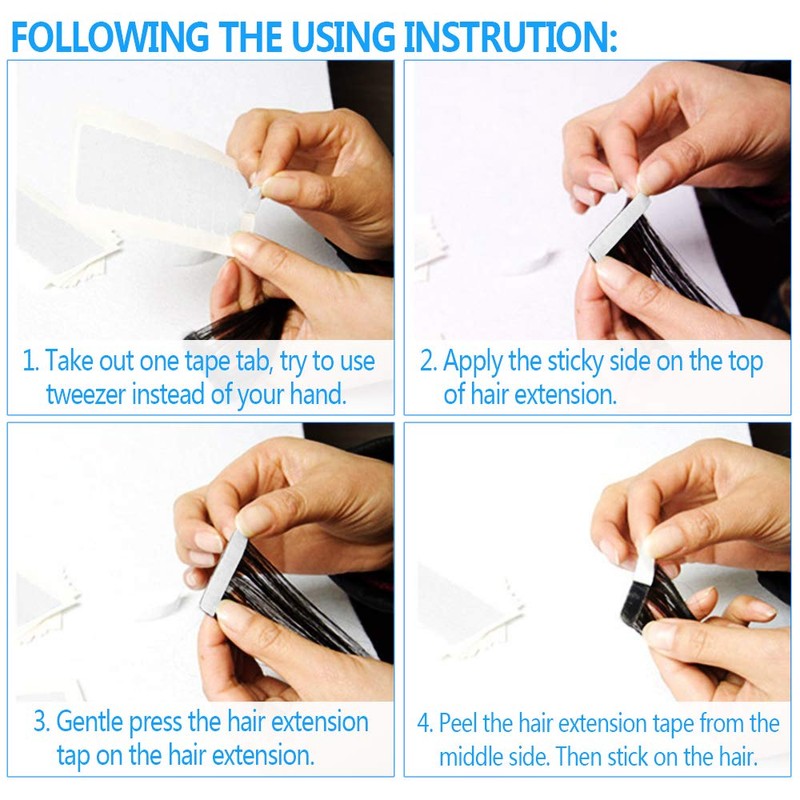 FOLLOWING THE USING INSTRUTION:

1. Take out one tape tab, try to use tweezer instead of your hand.

2. Apply the sticky side on the top of hair extension.

3. Gentle press the hair extension tap on the hair extension.

4. Peel the hair extension tape from the middle side. Then stick on the hair.