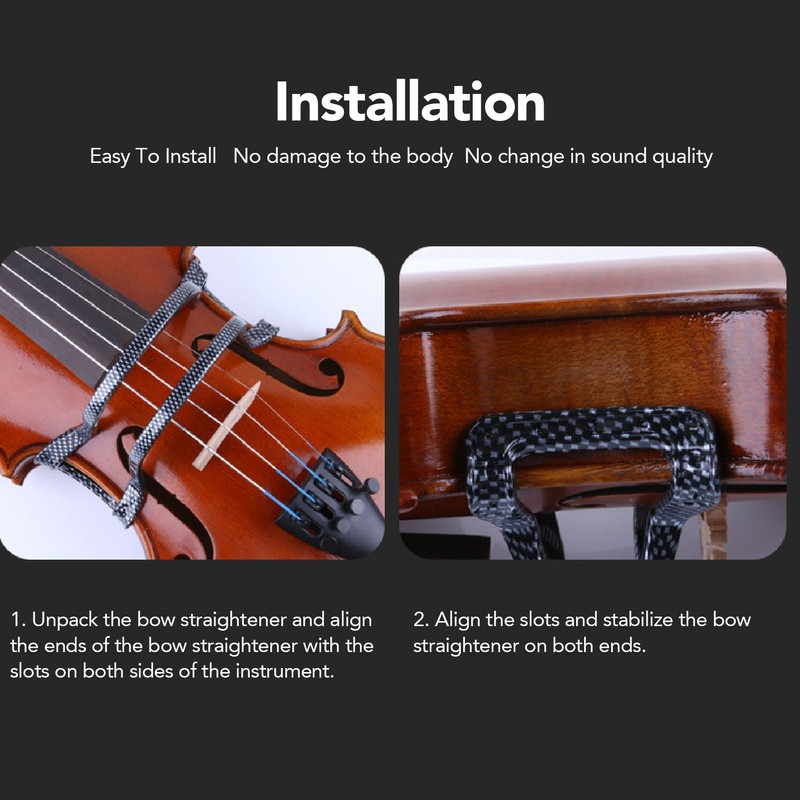 Installation

Easy To Install   No damage to the body   No change in sound quality

1. Unpack the bow straightener and align the ends of the bow straightener with the slots on both sides of the instrument.

2. Align the slots and stabilize the bow straightener on both ends.