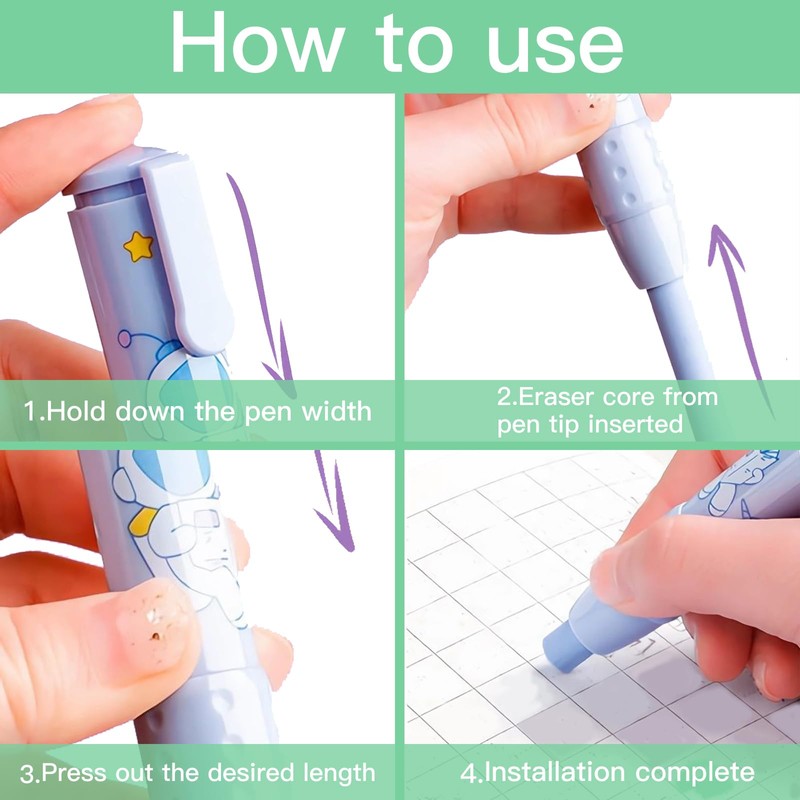 How to use

1.Hold down the pen width

2.Eraser core from pen tip inserted

3.Press out the desired length

4.Installation complete