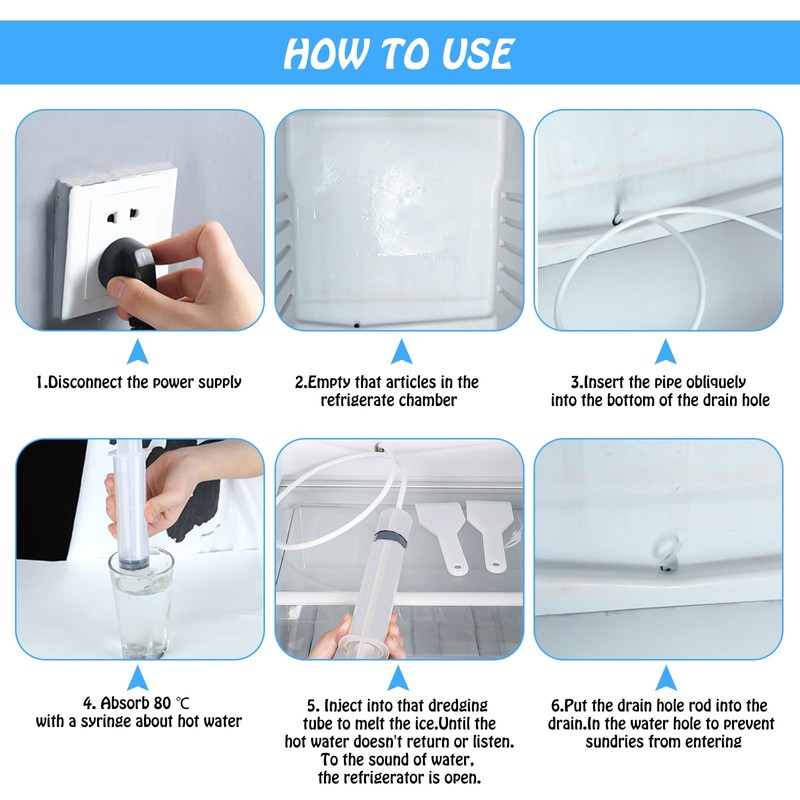 HOW TO USE

1.Disconnect the power supply

2.Empty that articles in the refrigerate chamber

3.Insert the pipe obliquely into the bottom of the drain hole

4. Absorb 80 ℃ with a syringe about hot water

5. Inject into that dredging tube to melt the ice.Until the hot water doesn't return or listen. To the sound of water, the refrigerator is open.

6.Put the drain hole rod into the drain.In the water hole to prevent sundries from entering