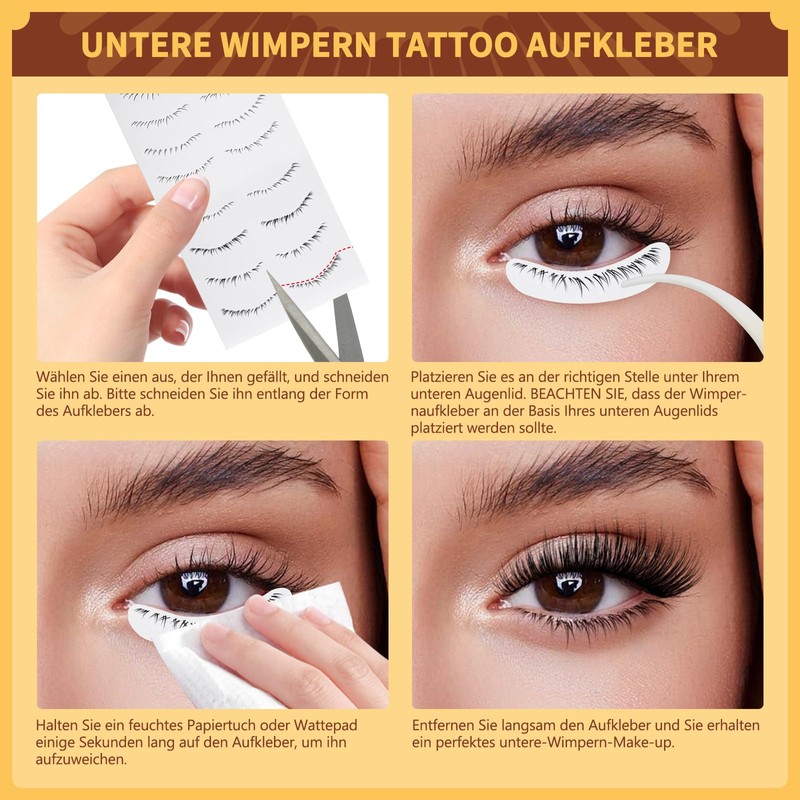 UNTERE WIMPERN TATTOO AUFKLEBER

Wählen Sie einen aus, der Ihnen gefällt, und schneiden Sie ihn ab. Bitte schneiden Sie ihn entlang der Form des Aufklebers ab.

Platzieren Sie es an der richtigen Stelle unter Ihrem unteren Augenlid. BEACHTEN SIE, dass der Wimpernaufkleber an der Basis Ihres unteren Augenlids platziert werden sollte.

Halten Sie ein feuchtes Papiertuch oder Wattepad einige Sekunden lang auf den Aufkleber, um ihn aufzuweichen.

Entfernen Sie langsam den Aufkleber und Sie erhalten ein perfektes untere-Wimpern-Make-up.