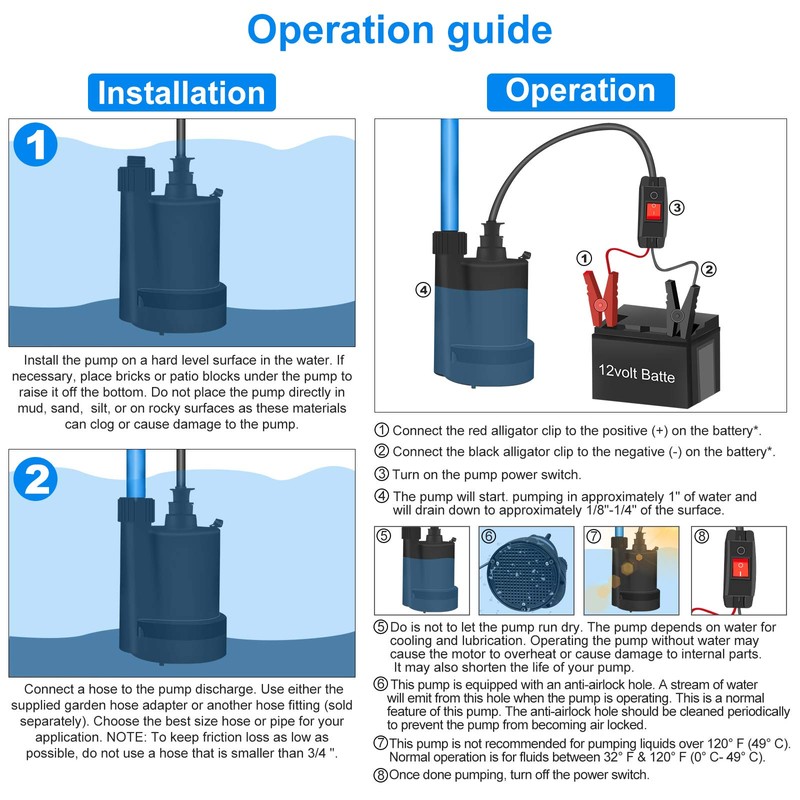 Operation guide

Installation

1

Install the pump on a hard level surface in the water. If necessary, place bricks or patio blocks under the pump to raise it off the bottom. Do not place the pump directly in mud, sand, silt, or on rocky surfaces as these materials can clog or cause damage to the pump.

2

Connect a hose to the pump discharge. Use either the supplied garden hose adapter or another hose fitting (sold separately). Choose the best size hose or pipe for your application. NOTE: To keep friction loss as low as possible, do not use a hose that is smaller than 3/4 ''.

Operation

③

①

②

④

12volt Batte

① Connect the red alligator clip to the positive (+) on the battery*.
② Connect the black alligator clip to the negative (-) on the battery*.
③ Turn on the pump power switch.
④ The pump will start. pumping in approximately 1'' of water and will drain down to approximately 1/8''-1/4'' of the surface.

⑤ ⑥ ⑦ ⑧

⑤ Do is not to let the pump run dry. The pump depends on water for cooling and lubrication. Operating the pump without water may cause the motor to overheat or cause damage to internal parts. It may also shorten the life of your pump.
⑥ This pump is equipped with an anti-airlock hole. A stream of water will emit from this hole when the pump is operating. This is a normal feature of this pump. The anti-airlock hole should be cleaned periodically to prevent the pump from becoming air locked.
⑦ This pump is not recommended for pumping liquids over 120° F (49° C). Normal operation is for fluids between 32° F & 120° F (0° C- 49° C).
⑧ Once done pumping, turn off the power switch.