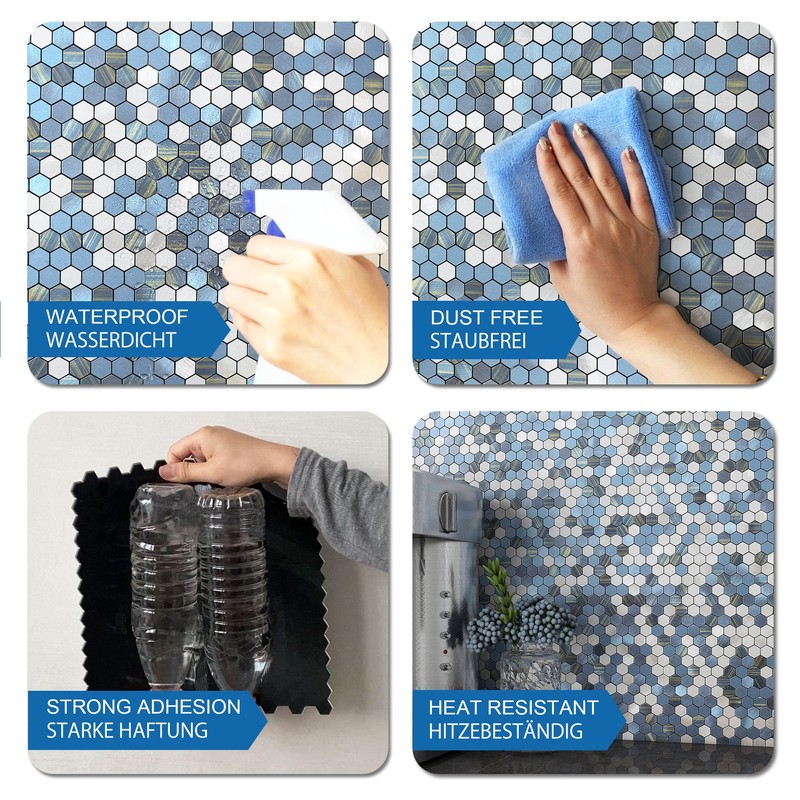 WATERPROOF
WASSERDICHT

DUST FREE
STAUBFREI

STRONG ADHESION
STARKE HAFTUNG

HEAT RESISTANT
HITZEBESTÄNDIG