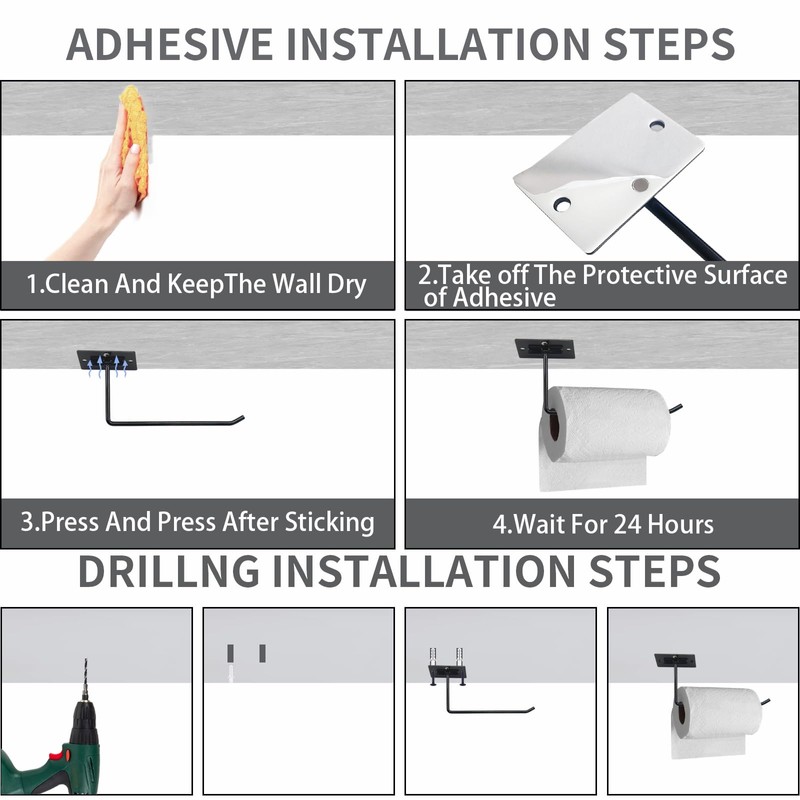 ADHESIVE INSTALLATION STEPS

1.Clean And KeepThe Wall Dry

2.Take off The Protective Surface of Adhesive

3.Press And Press After Sticking

4.Wait For 24 Hours

DRILLNG INSTALLATION STEPS