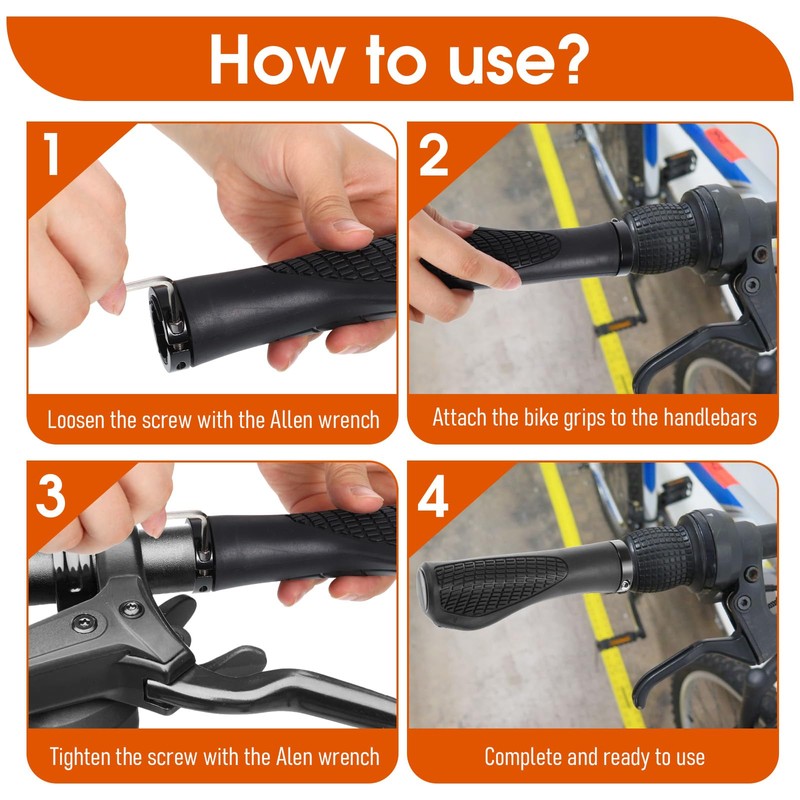 How to use?

1

Loosen the screw with the Allen wrench

2

Attach the bike grips to the handlebars

3

Tighten the screw with the Alen wrench

4

Complete and ready to use