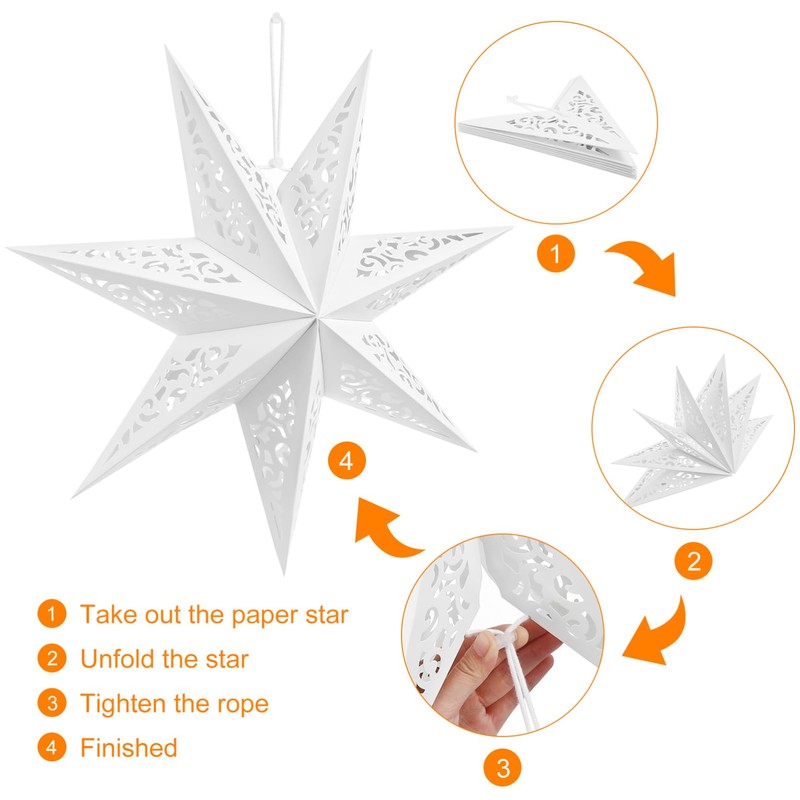 1

2

3

4

1 Take out the paper star

2 Unfold the star

3 Tighten the rope

4 Finished