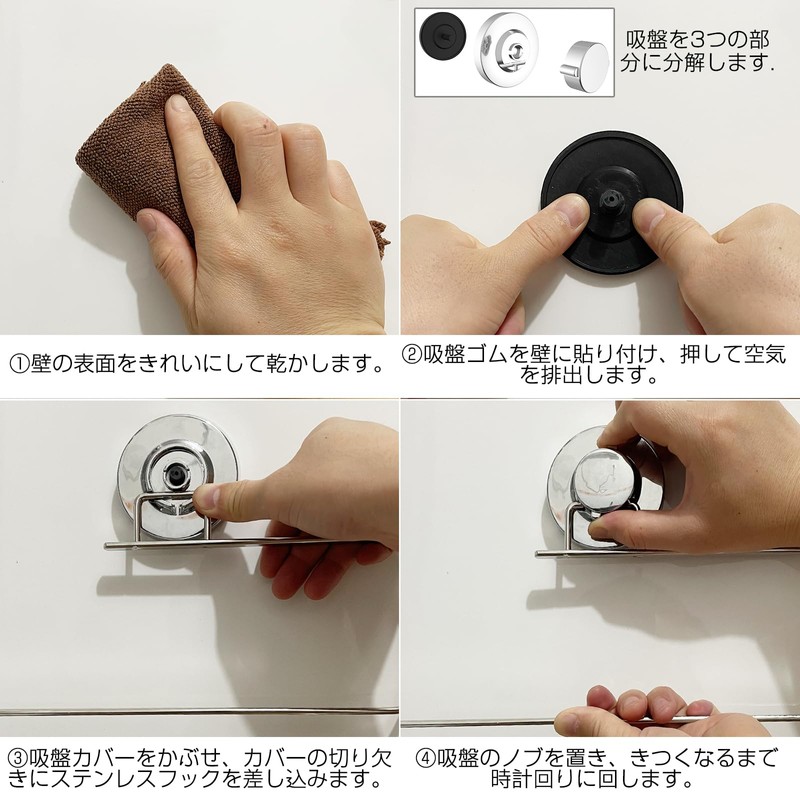 吸盤を3つの部分に分解します.

①壁の表面をきれいにして乾かします。

②吸盤ゴムを壁に貼り付け、押して空気を排出します。

③吸盤カバーをかぶせ、カバーの切り欠きにステンレスフックを差し込みます。

④吸盤のノブを置き、きつくなるまで時計回りに回します。