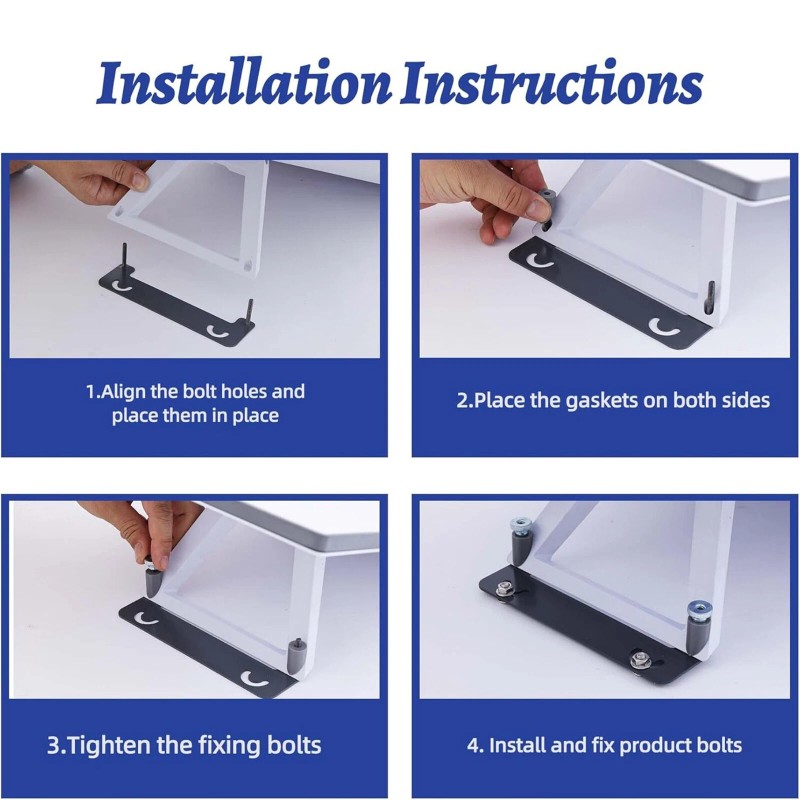 Installation Instructions

1.Align the bolt holes and place them in place

2.Place the gaskets on both sides

3.Tighten the fixing bolts

4. Install and fix product bolts