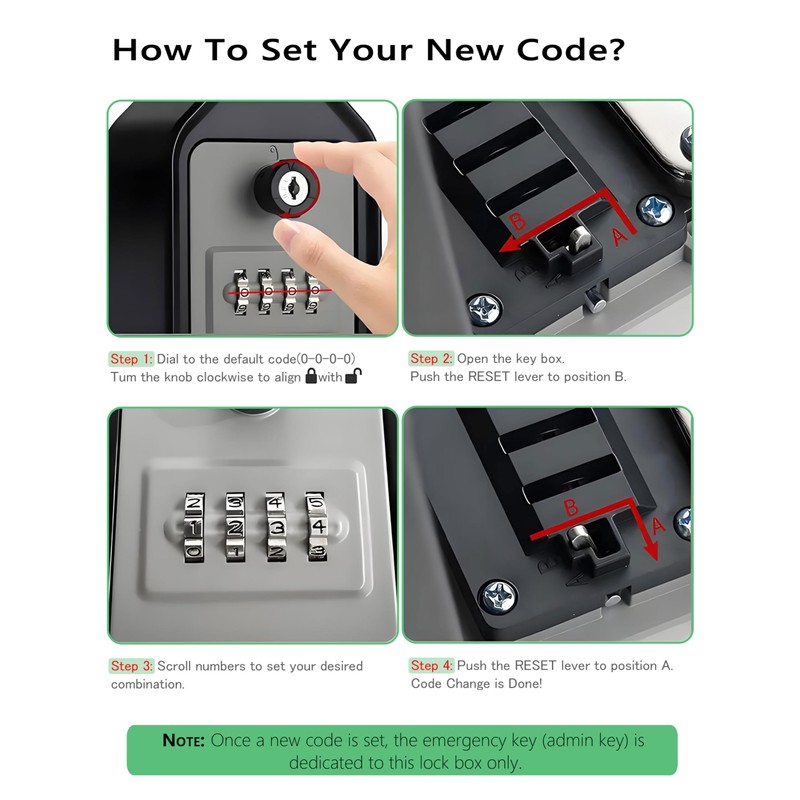 How To Set Your New Code?

B
A

Step 1: Dial to the default code(0-0-0-0) Tum the knob clockwise to align with

Step 2: Open the key box. Push the RESET lever to position B.

2 3 4 5
1 2 3 4
0 1 2 3

B
A

Step 3: Scroll numbers to set your desired combination.

Step 4: Push the RESET lever to position A. Code Change is Done!

NOTE: Once a new code is set, the emergency key (admin key) is dedicated to this lock box only.