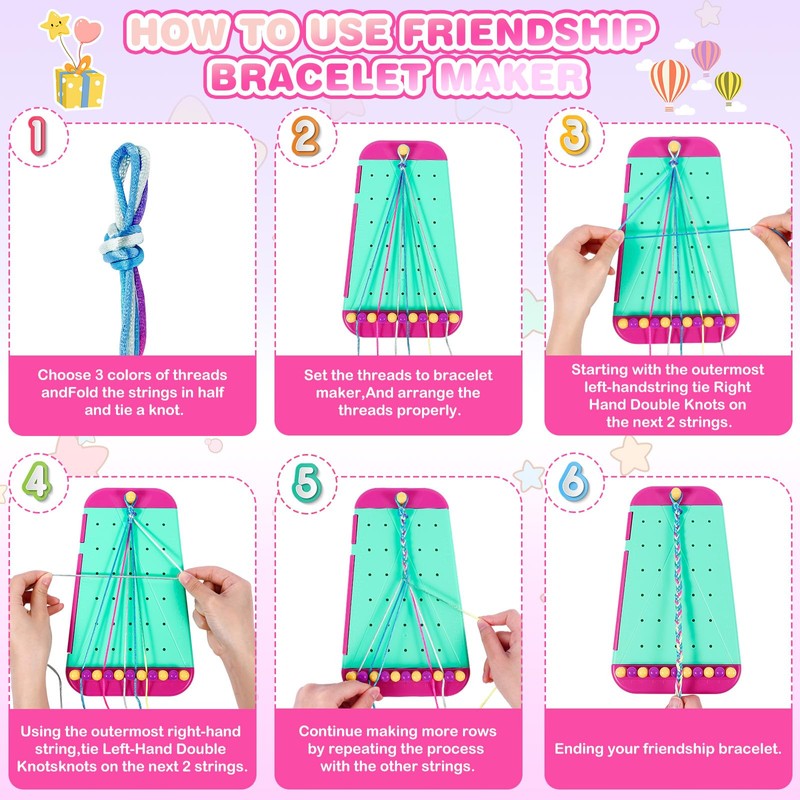 HOW TO USE FRIENDSHIP BRACELET MAKER

1

Choose 3 colors of threads andFold the strings in half and tie a knot.

2

Set the threads to bracelet maker,And arrange the threads properly.

3

Starting with the outermost left-handstring tie Right Hand Double Knots on the next 2 strings.

4

Using the outermost right-hand string,tie Left-Hand Double Knotsknots on the next 2 strings.

5

Continue making more rows by repeating the process with the other strings.

6

Ending your friendship bracelet.