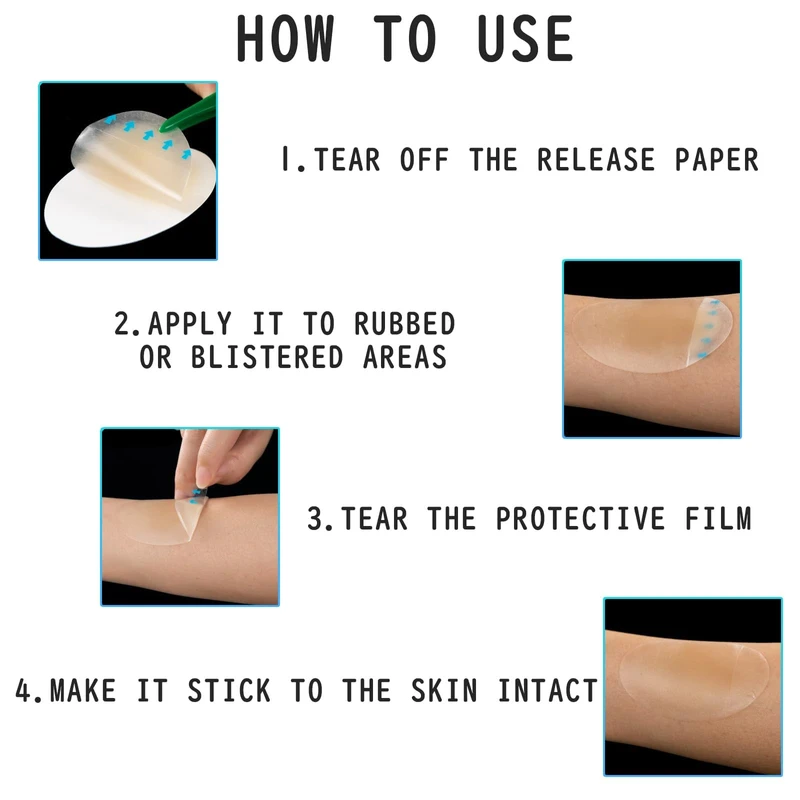 HOW TO USE

1.TEAR OFF THE RELEASE PAPER

2.APPLY IT TO RUBBED OR BLISTERED AREAS

3.TEAR THE PROTECTIVE FILM

4.MAKE IT STICK TO THE SKIN INTACT