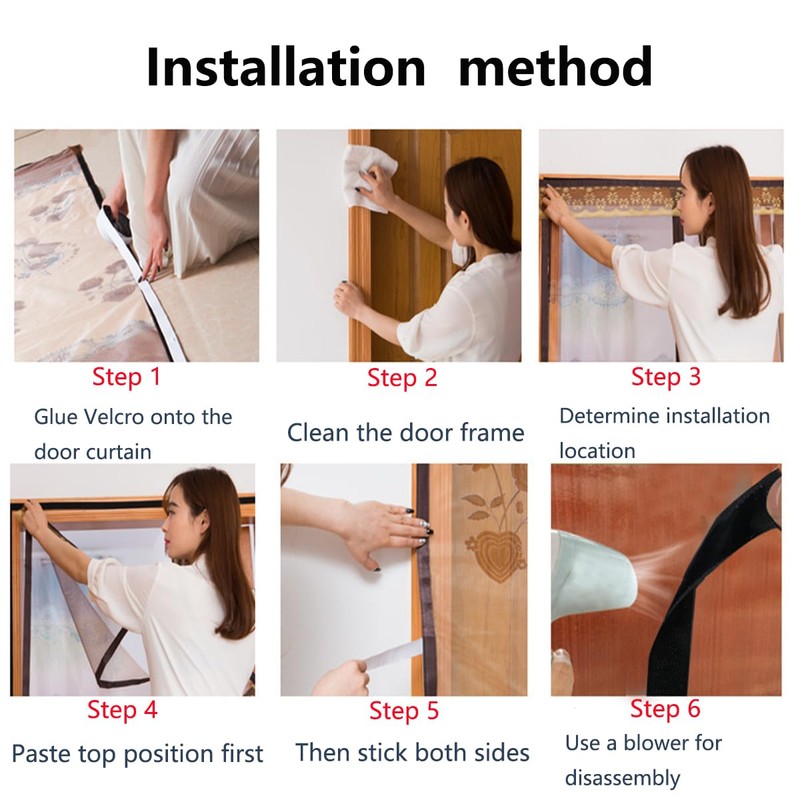 Installation method

Step 1
Glue Velcro onto the door curtain

Step 2
Clean the door frame

Step 3
Determine installation location

Step 4
Paste top position first

Step 5
Then stick both sides

Step 6
Use a blower for disassembly