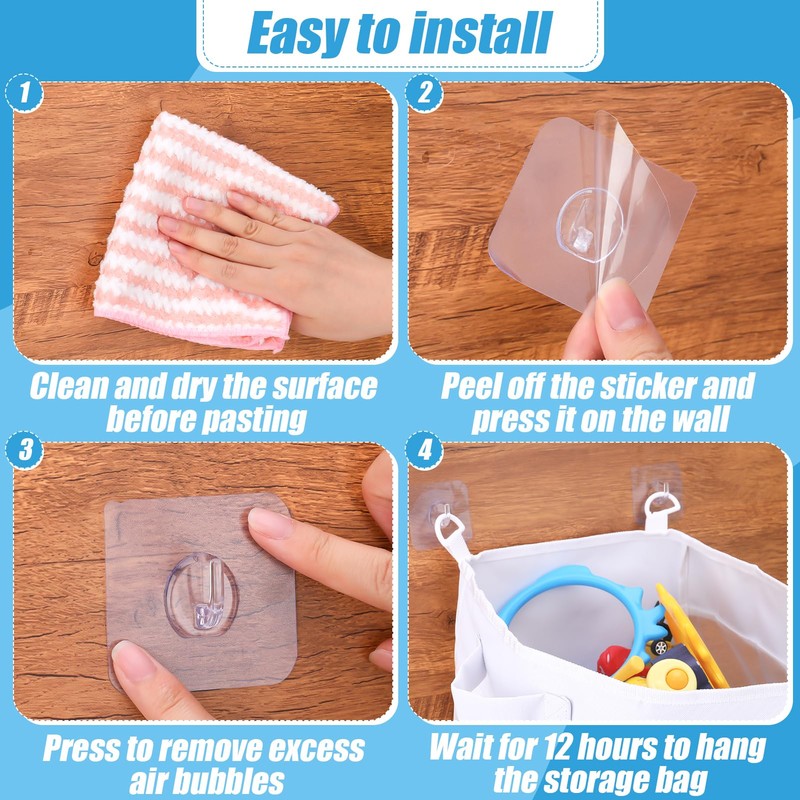 Easy to install

1

Clean and dry the surface before pasting

2

Peel off the sticker and press it on the wall

3

Press to remove excess air bubbles

4

Wait for 12 hours to hang the storage bag